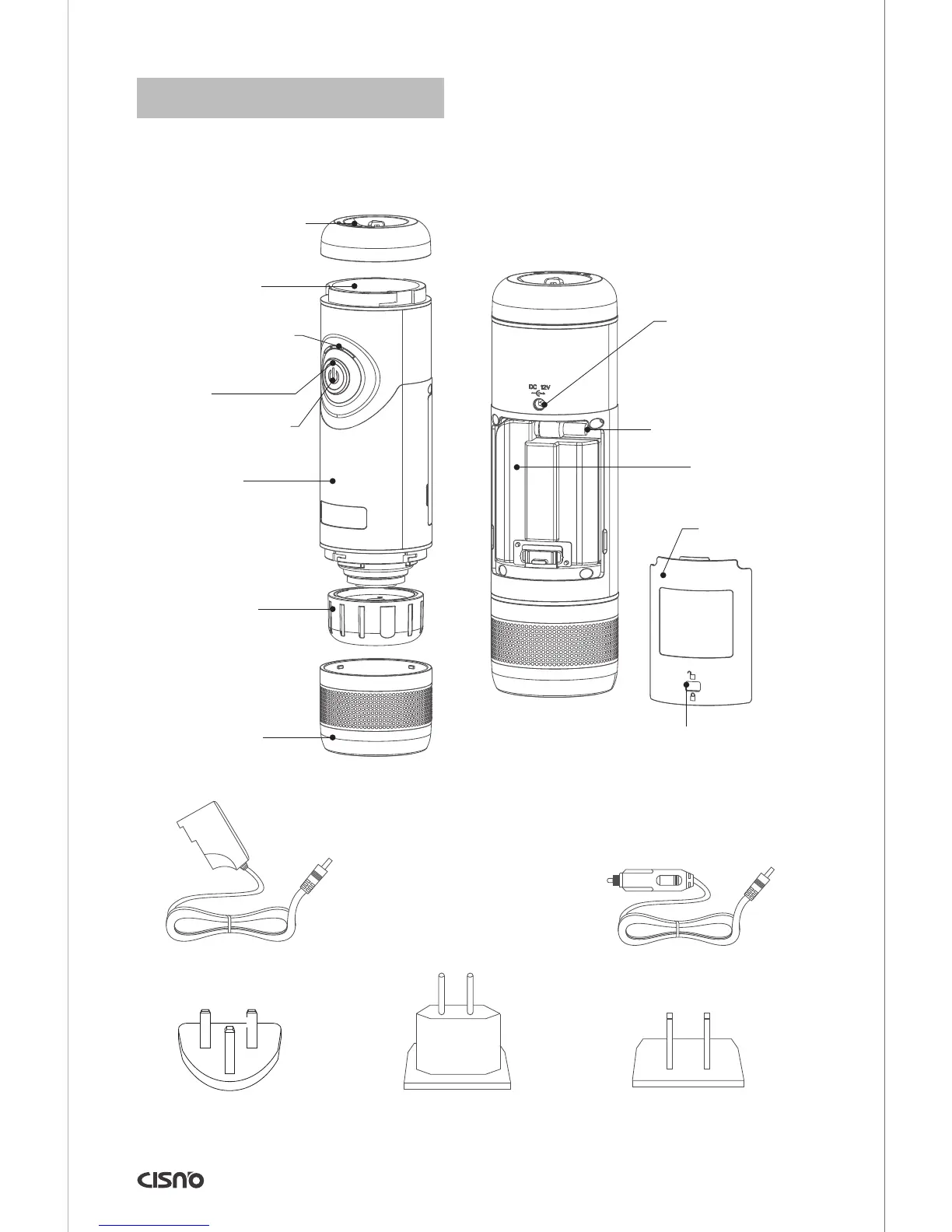 DC 12V

CISNO