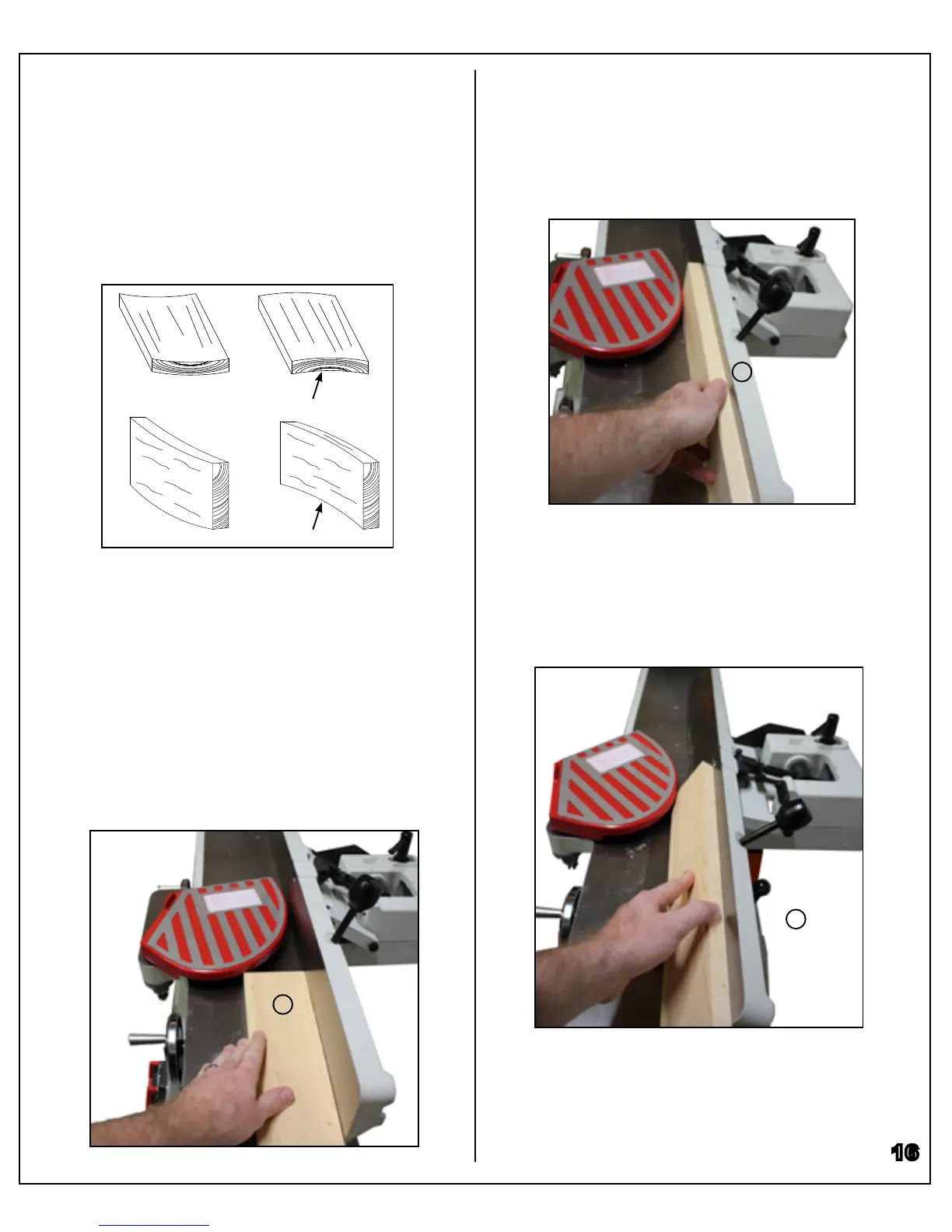 16