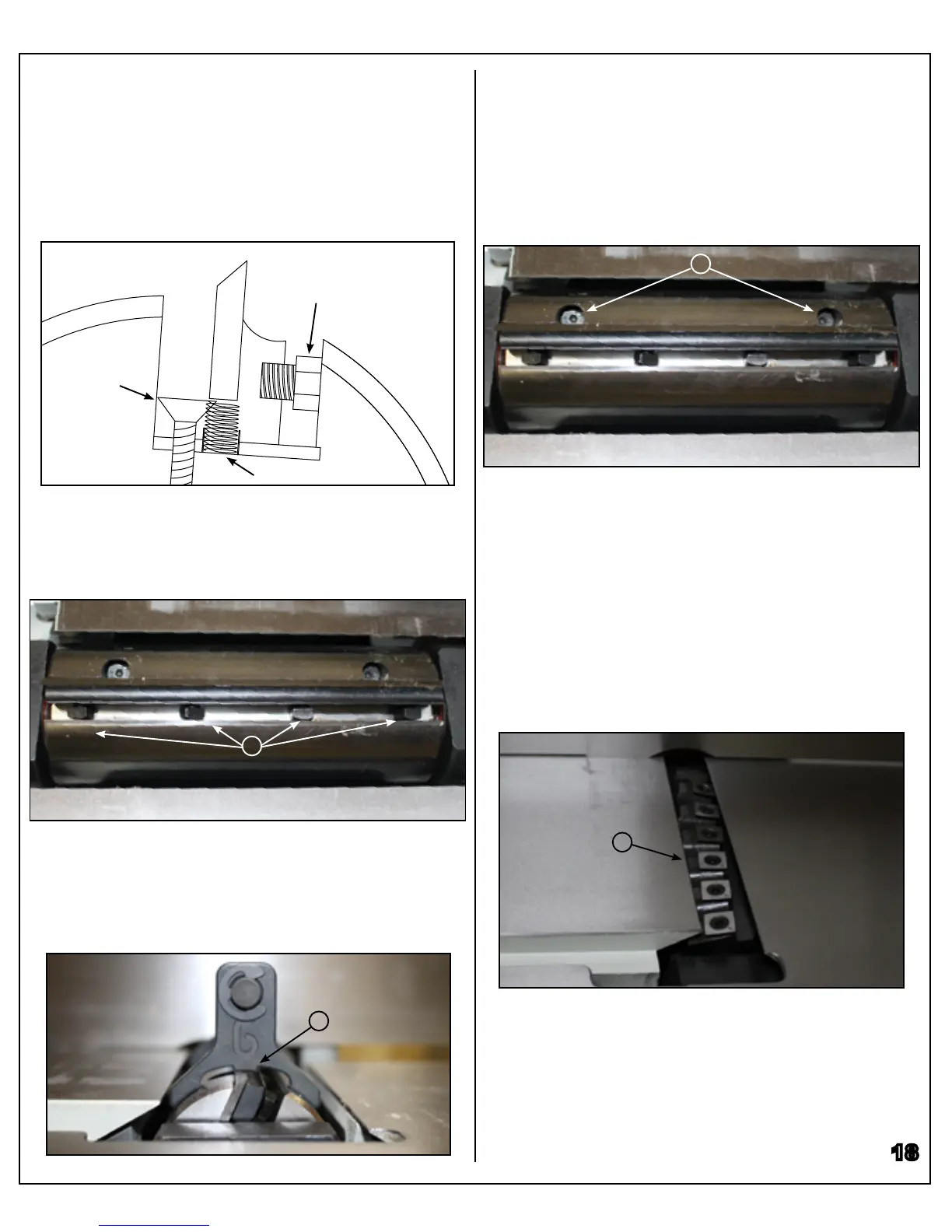 18