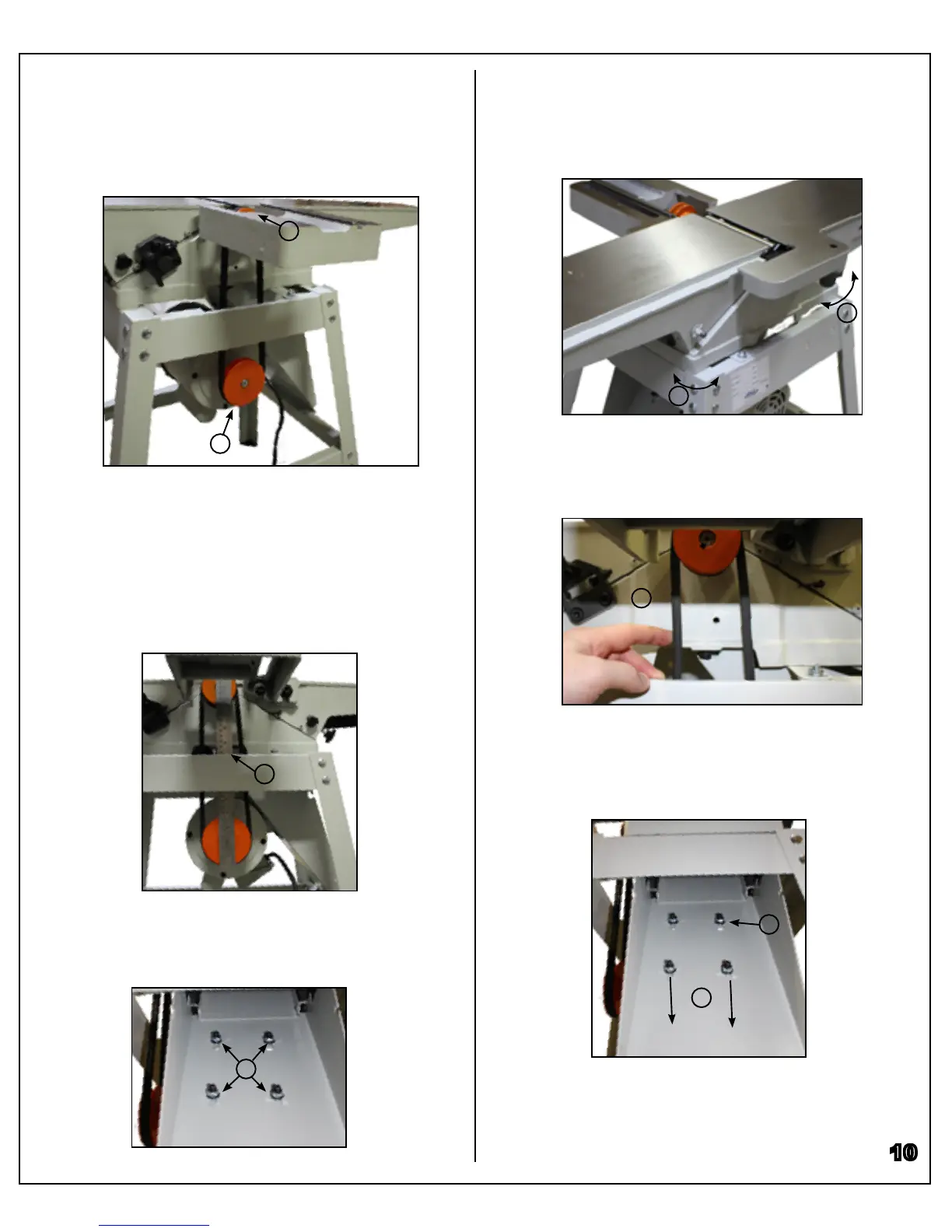 10