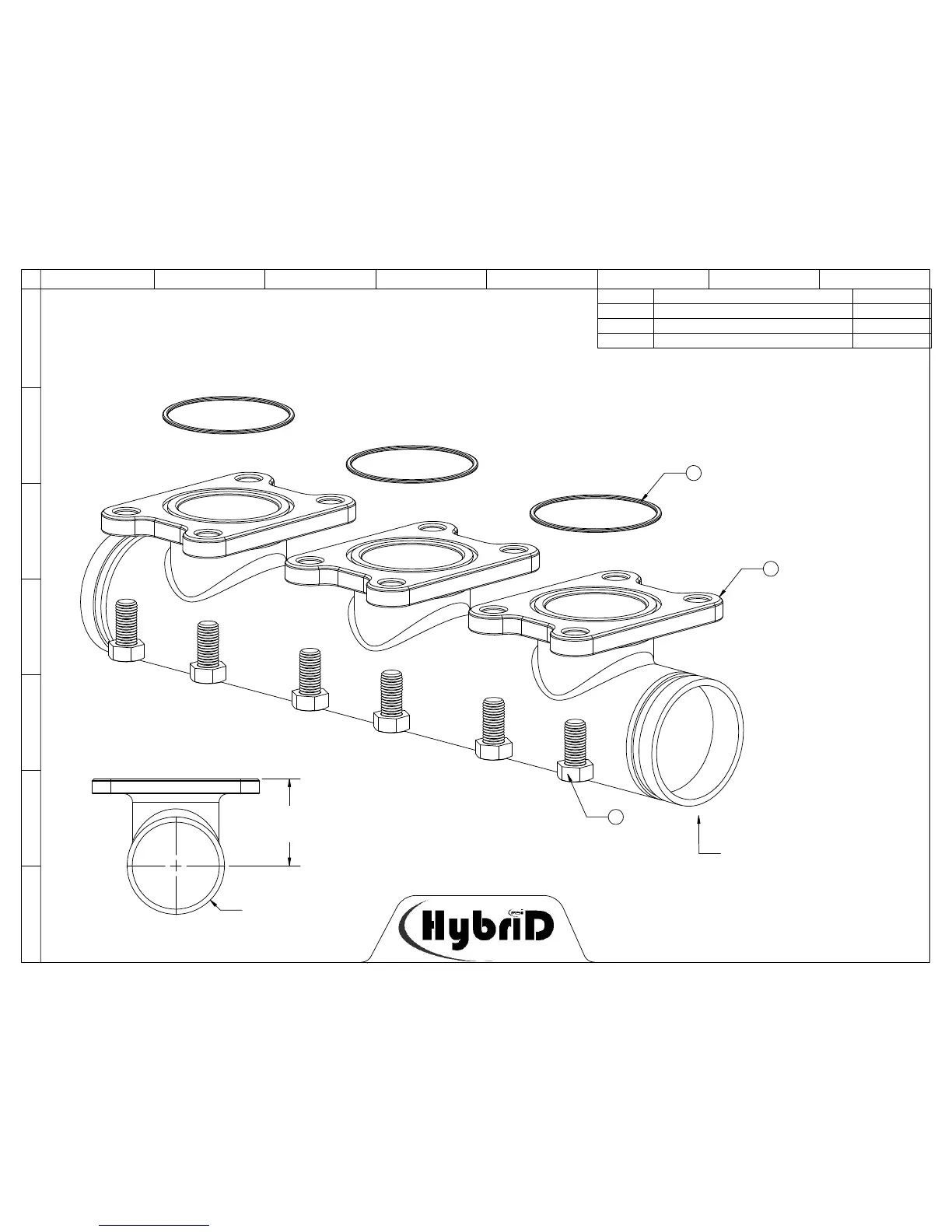 HybriD