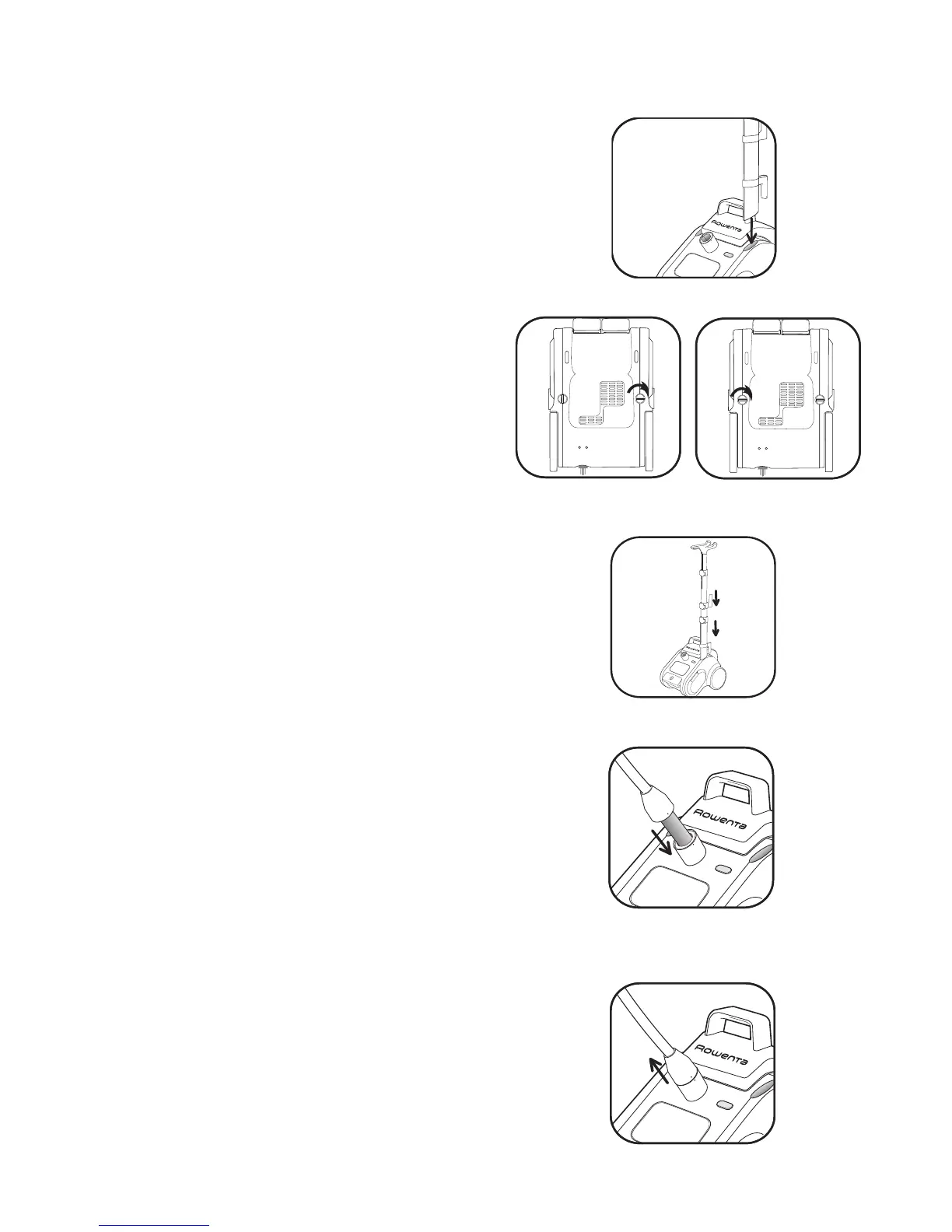 Rowenta

Rowenta

Rowenta

Rowenta