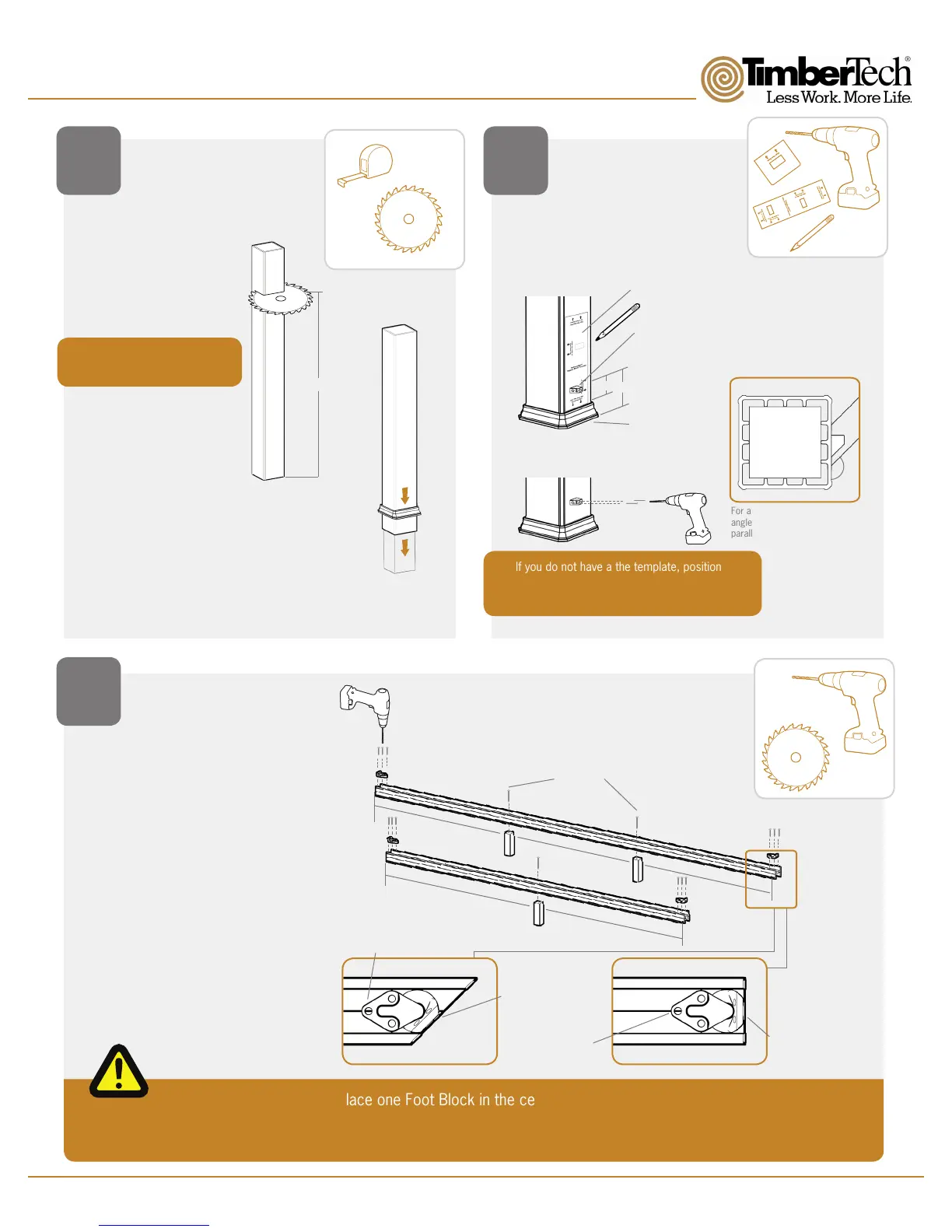 TimberTech®
Less Work. More Life.

For a
angle
parall

If you do not have a the template, position

lace one Foot Block in the ce