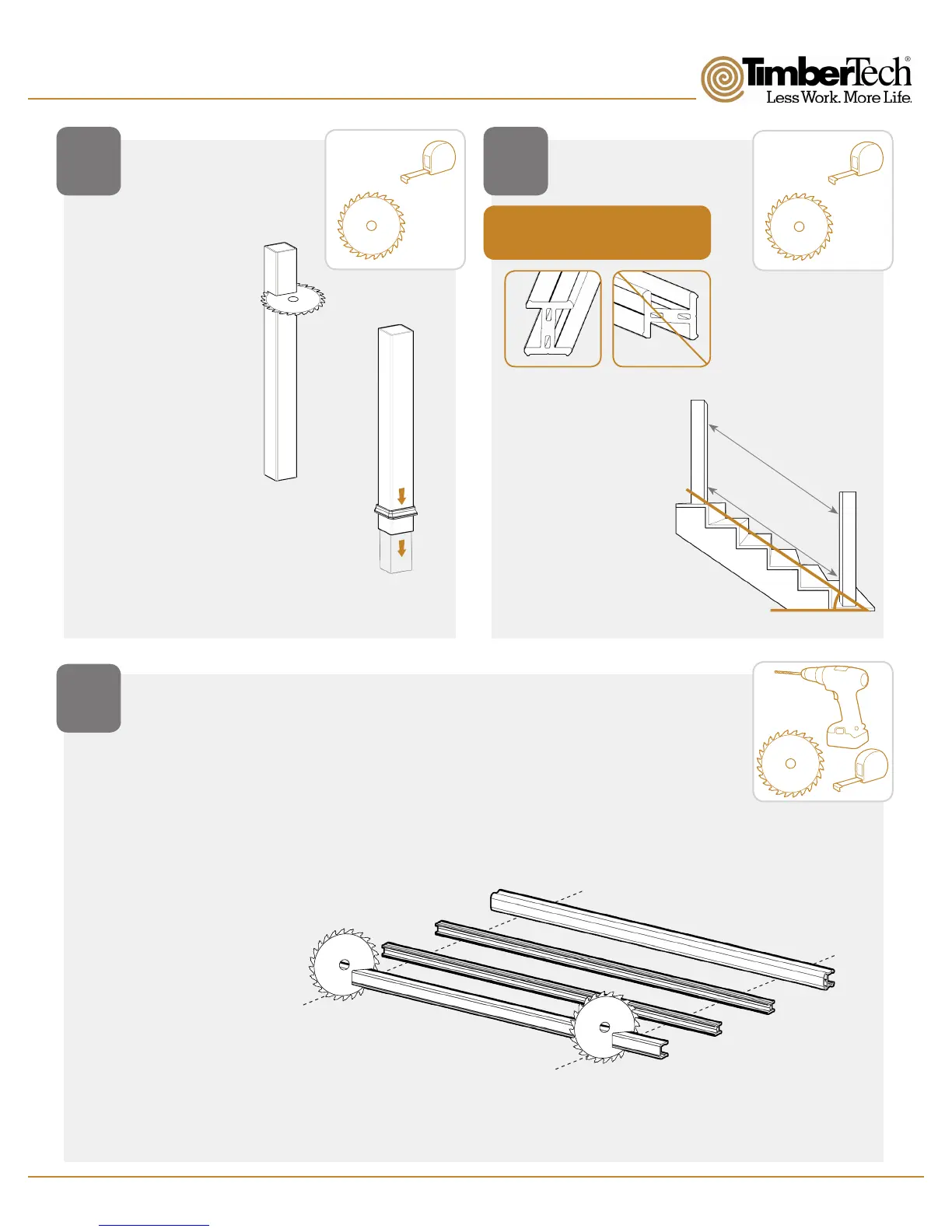 TimberTech®
Less Work. More Life.