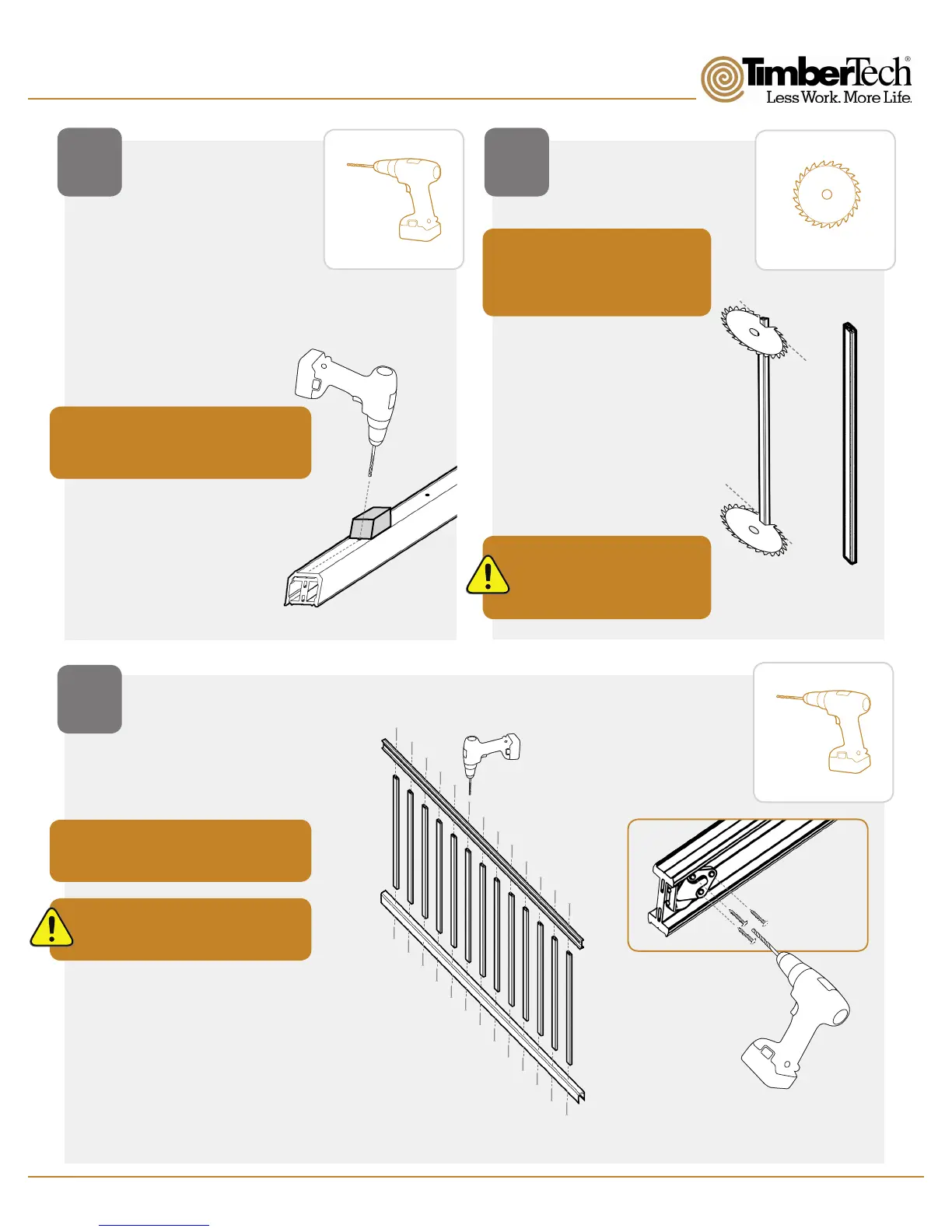 TimberTech®
Less Work. More Life.