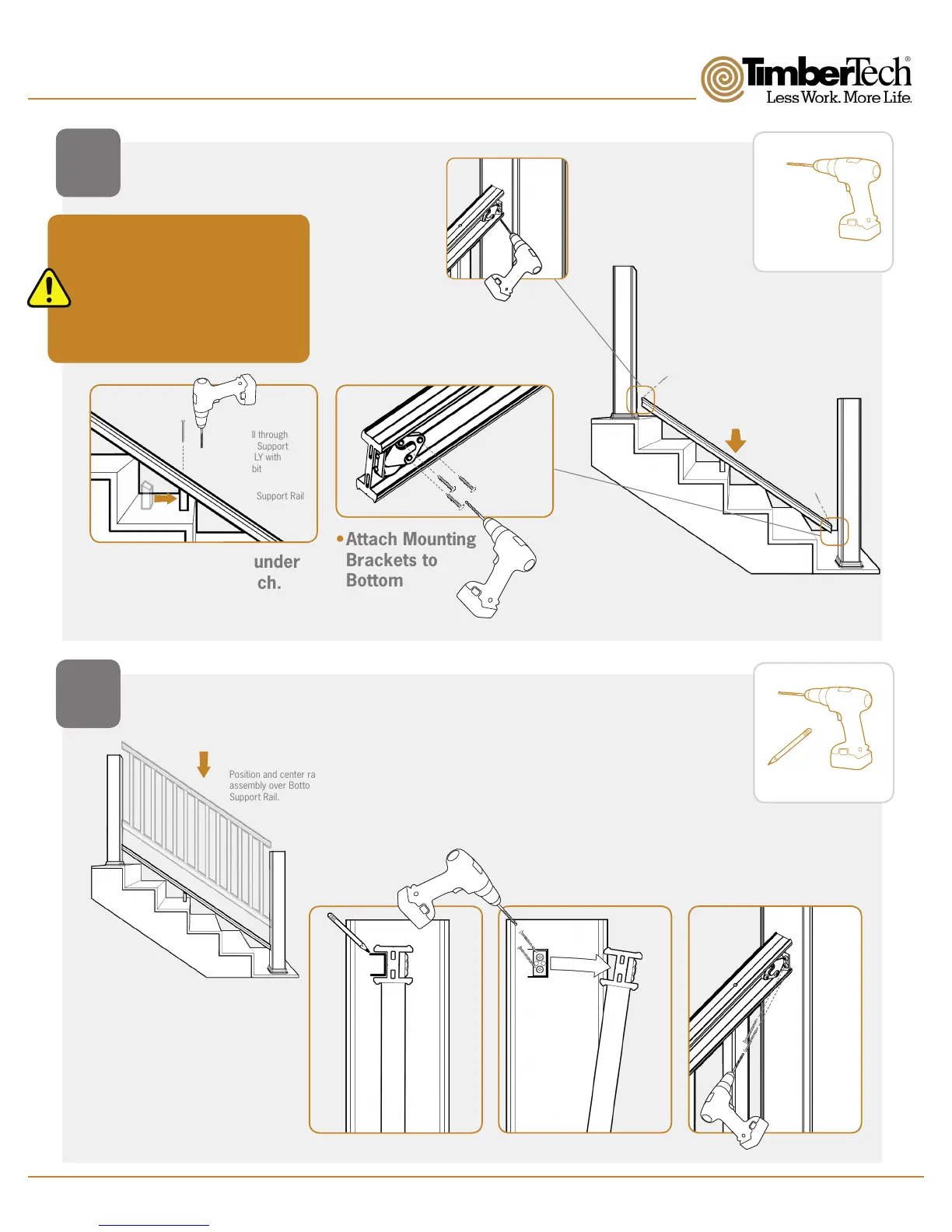 TimberTech®
Less Work. More Life.

ll through
Support
LY with
bit

Support Rail

under
ch.

• Attach Mounting
Brackets to
Bottom

Position and center ra
assembly over Botto
Support Rail.