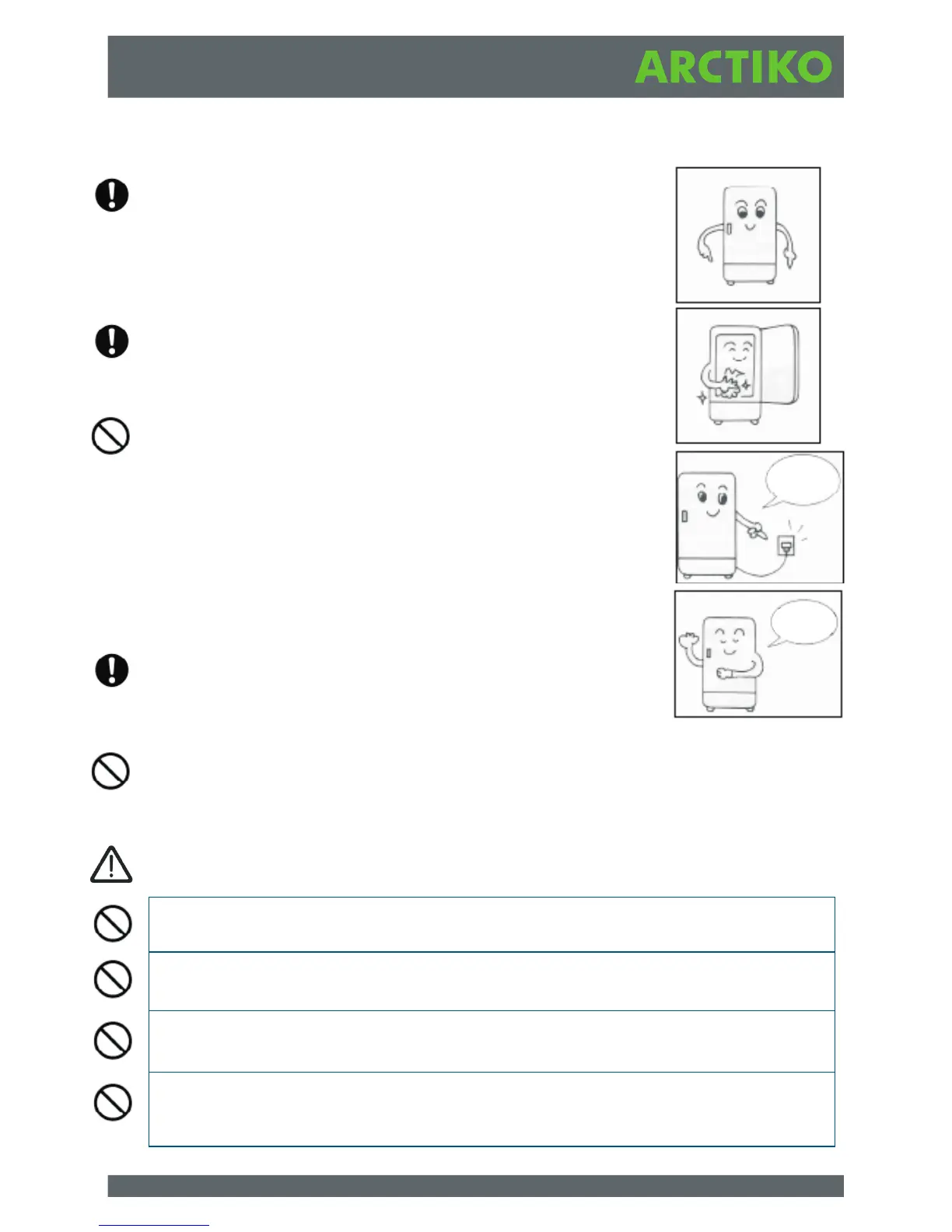 ARCTIKO