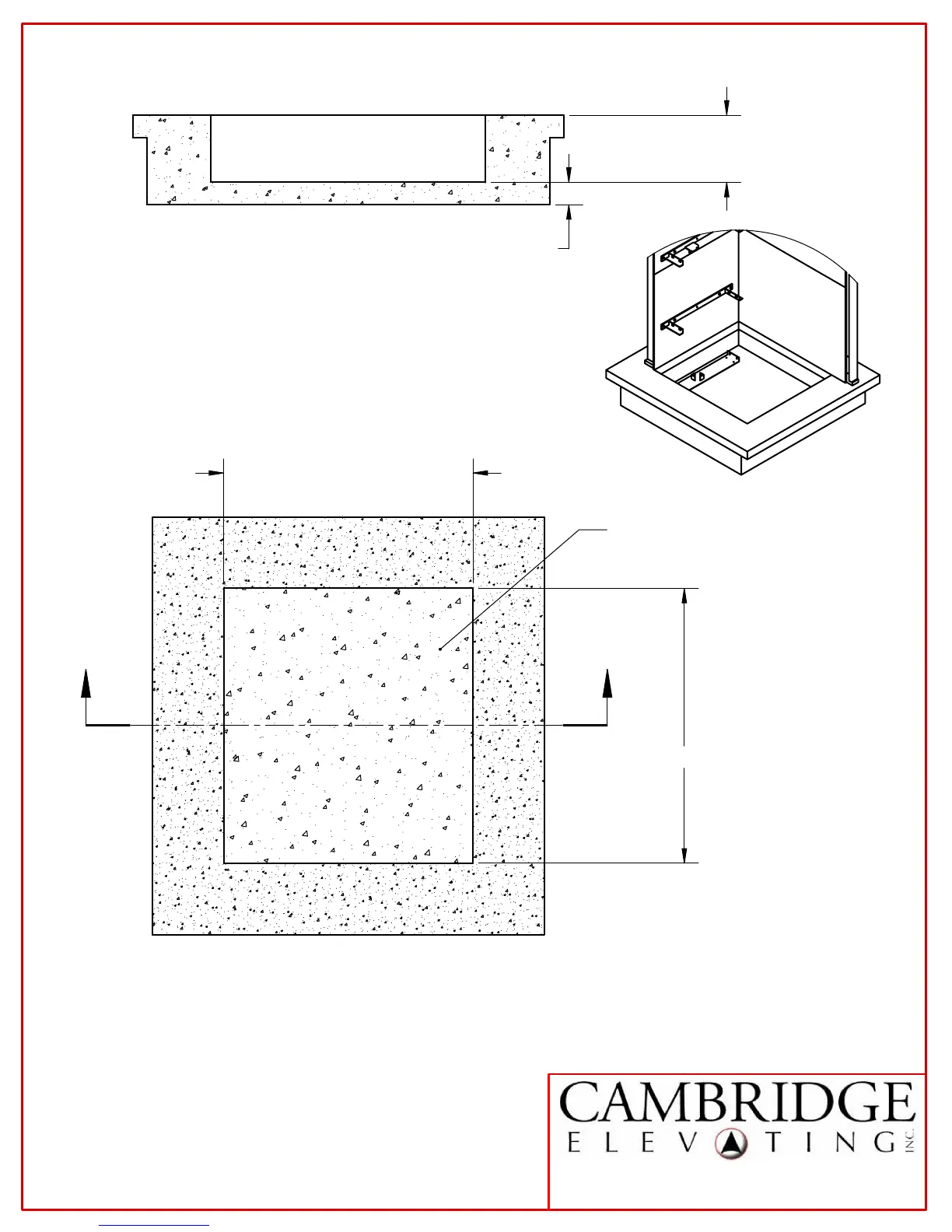 CAMBRIDGE
ELEVATING INC.