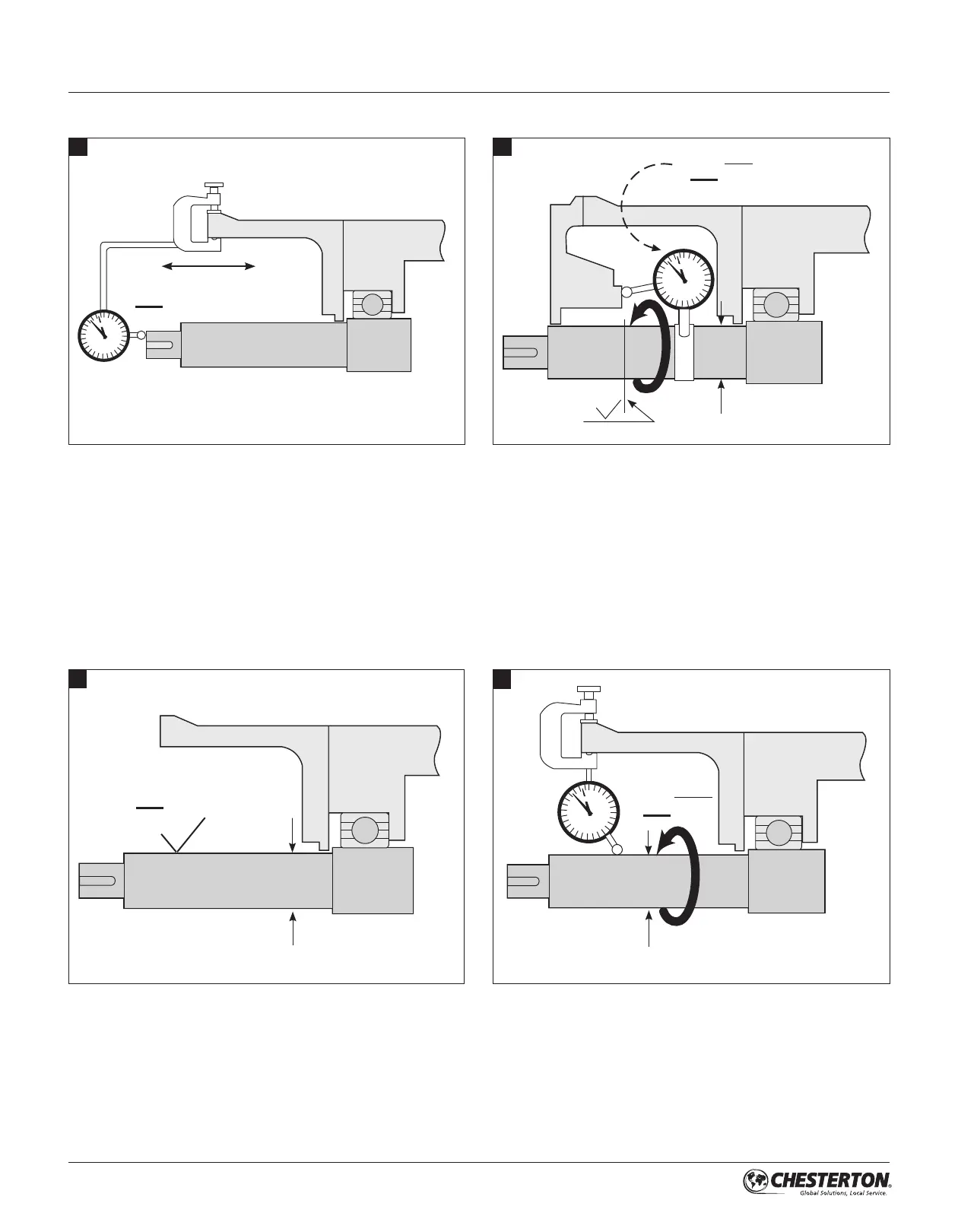 CHESTERTON®
Global Solutions, Local Service.