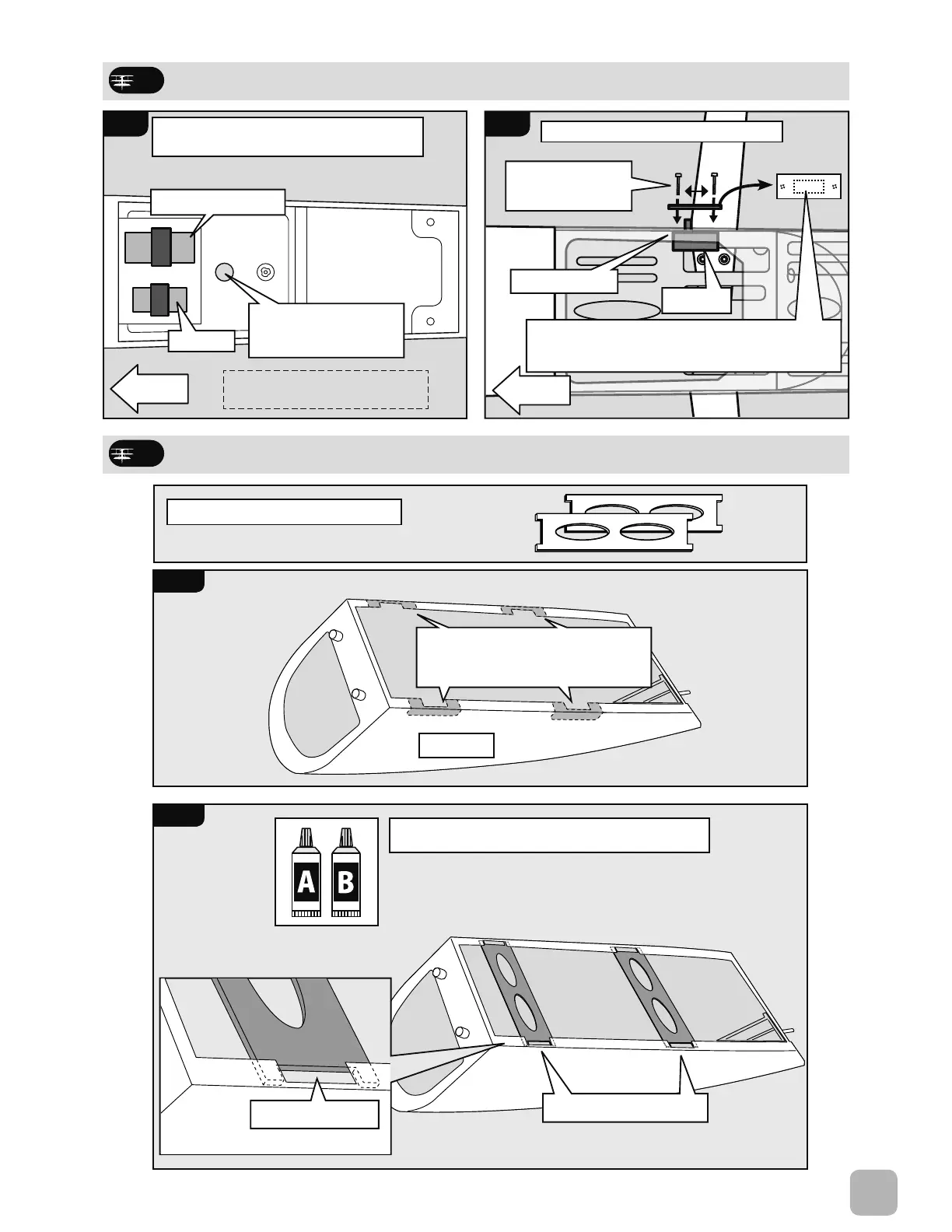 A

B