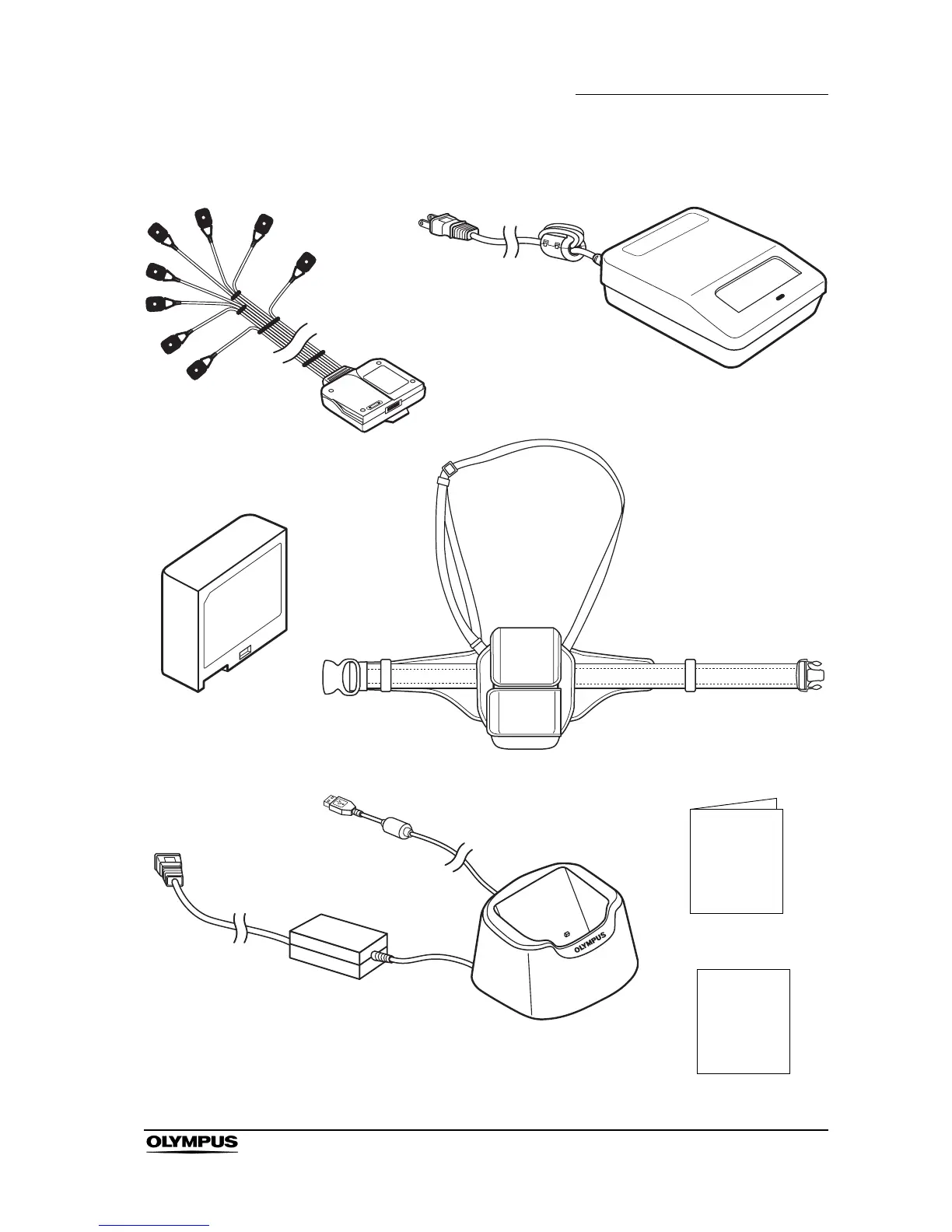 OLYMPUS

OLYMPUS