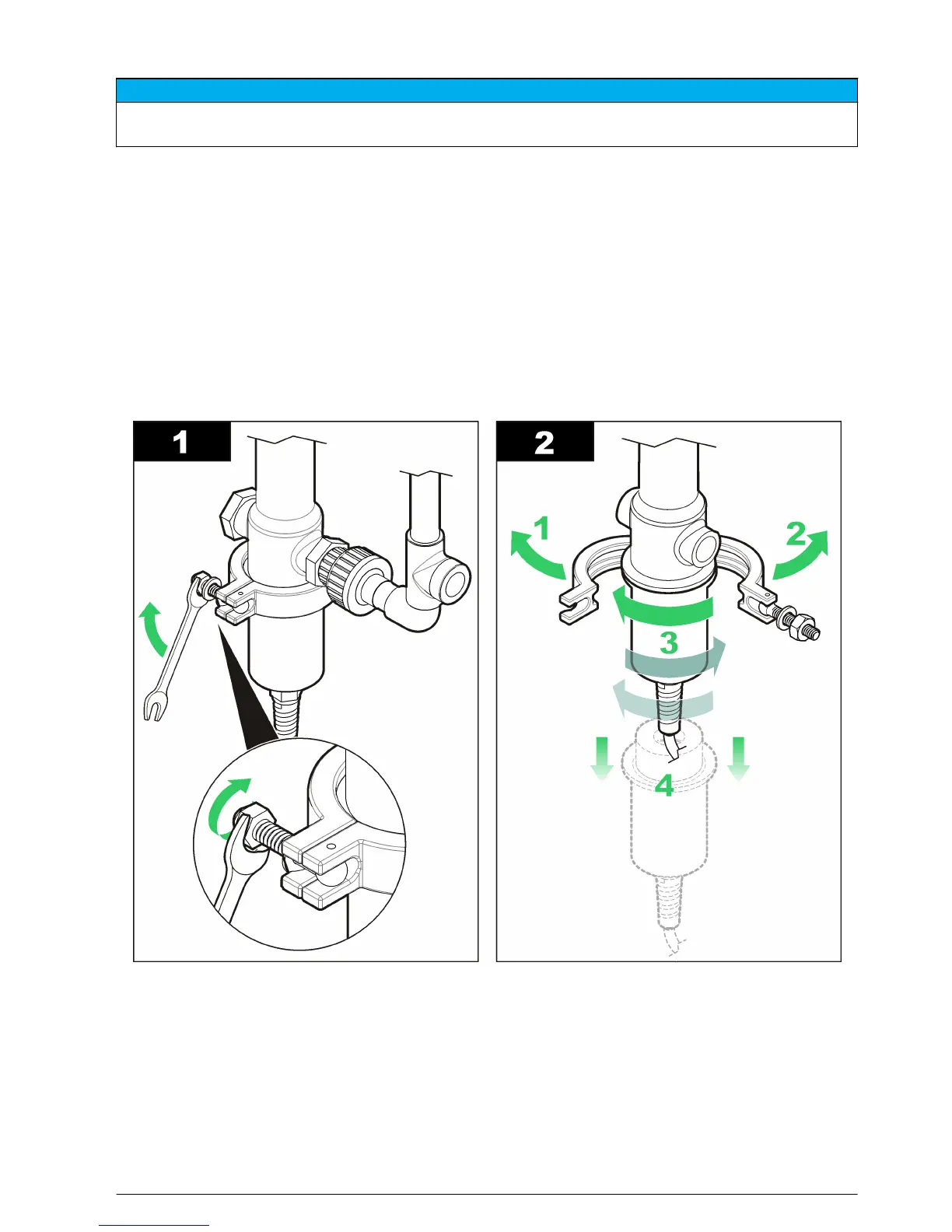 1

2

1

2

3

4