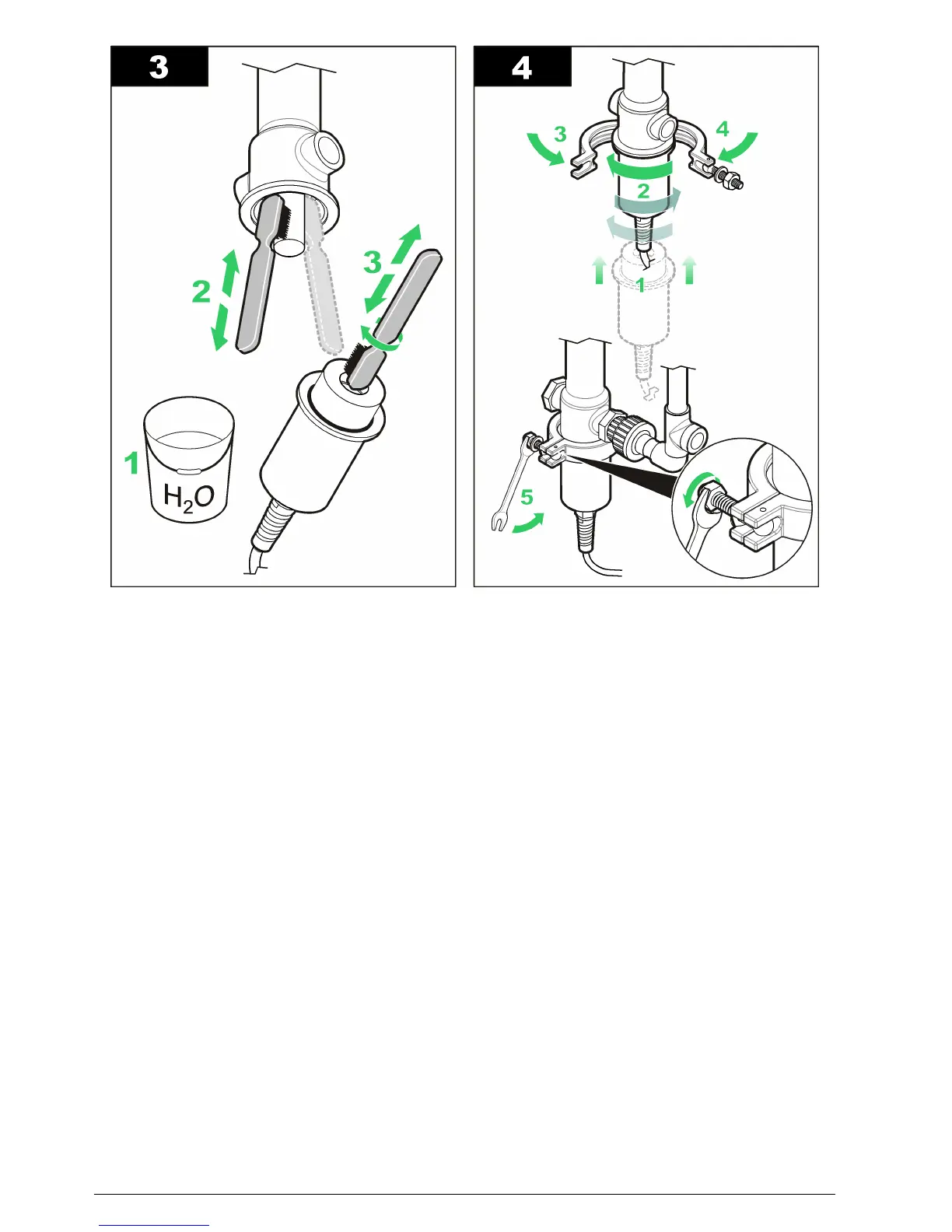 3

2

3

1

$H_2O$

4

3

4

2

1

5