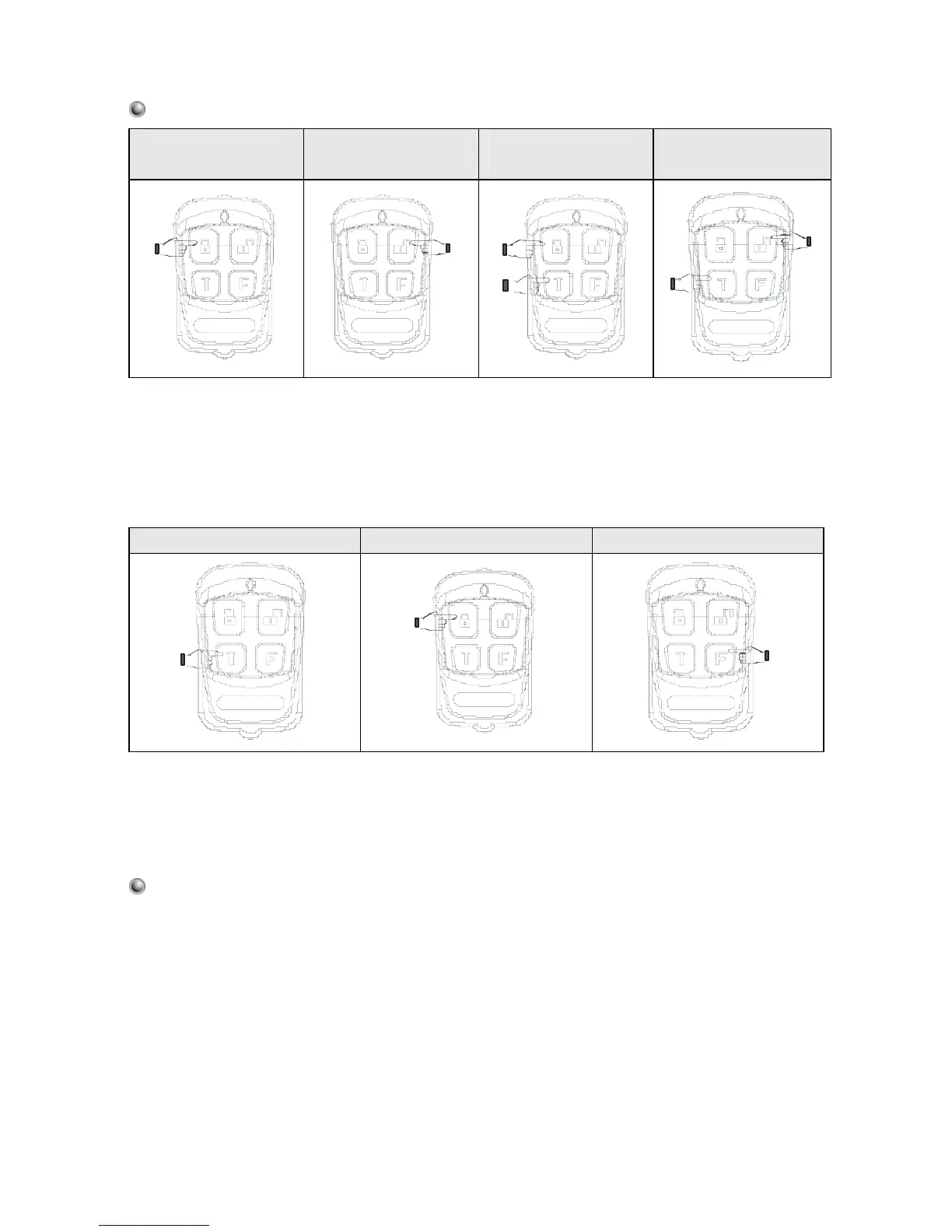 T

F

T

F

T

F

T

F

T

F

T

F

T

F