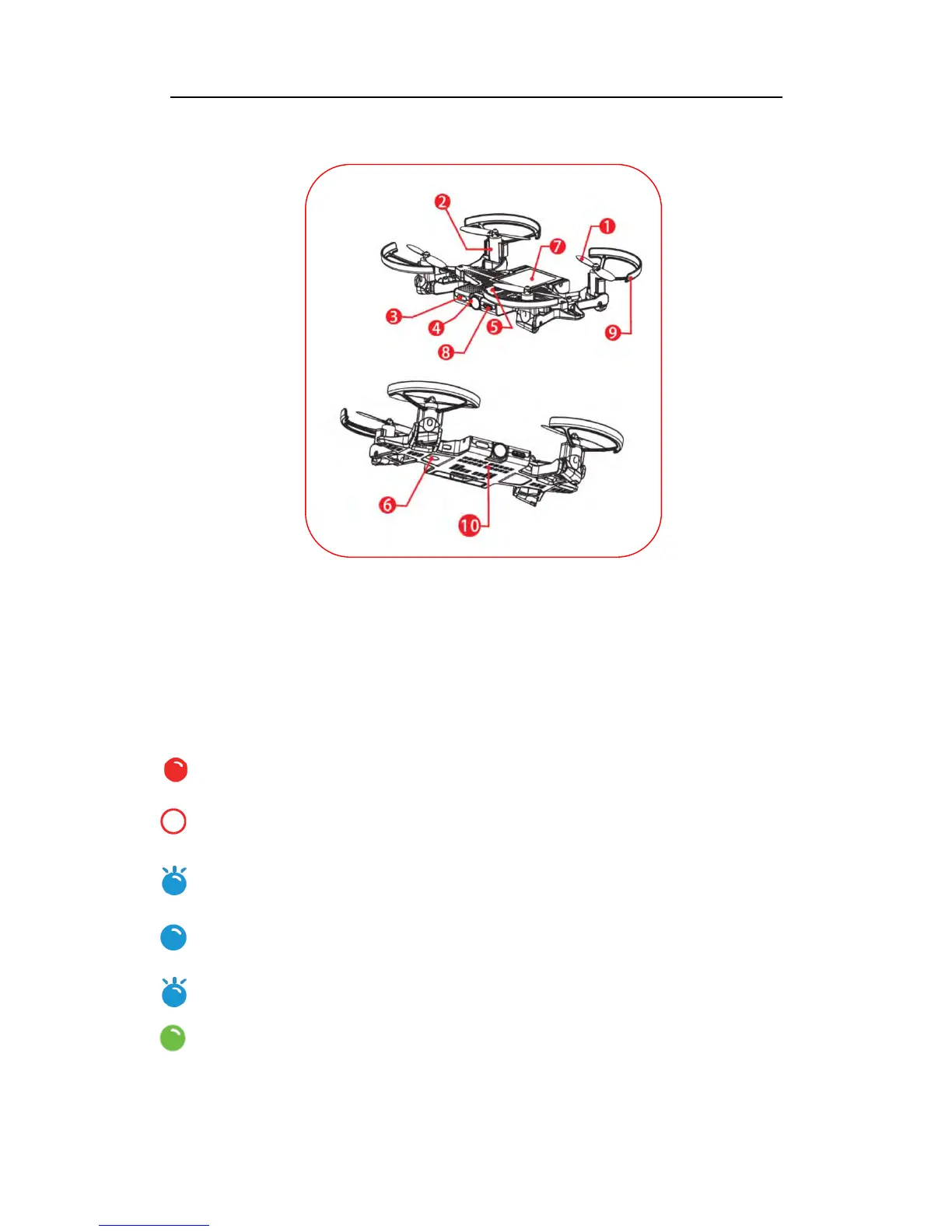 2
1
7
3
4
5
8
9
6
10