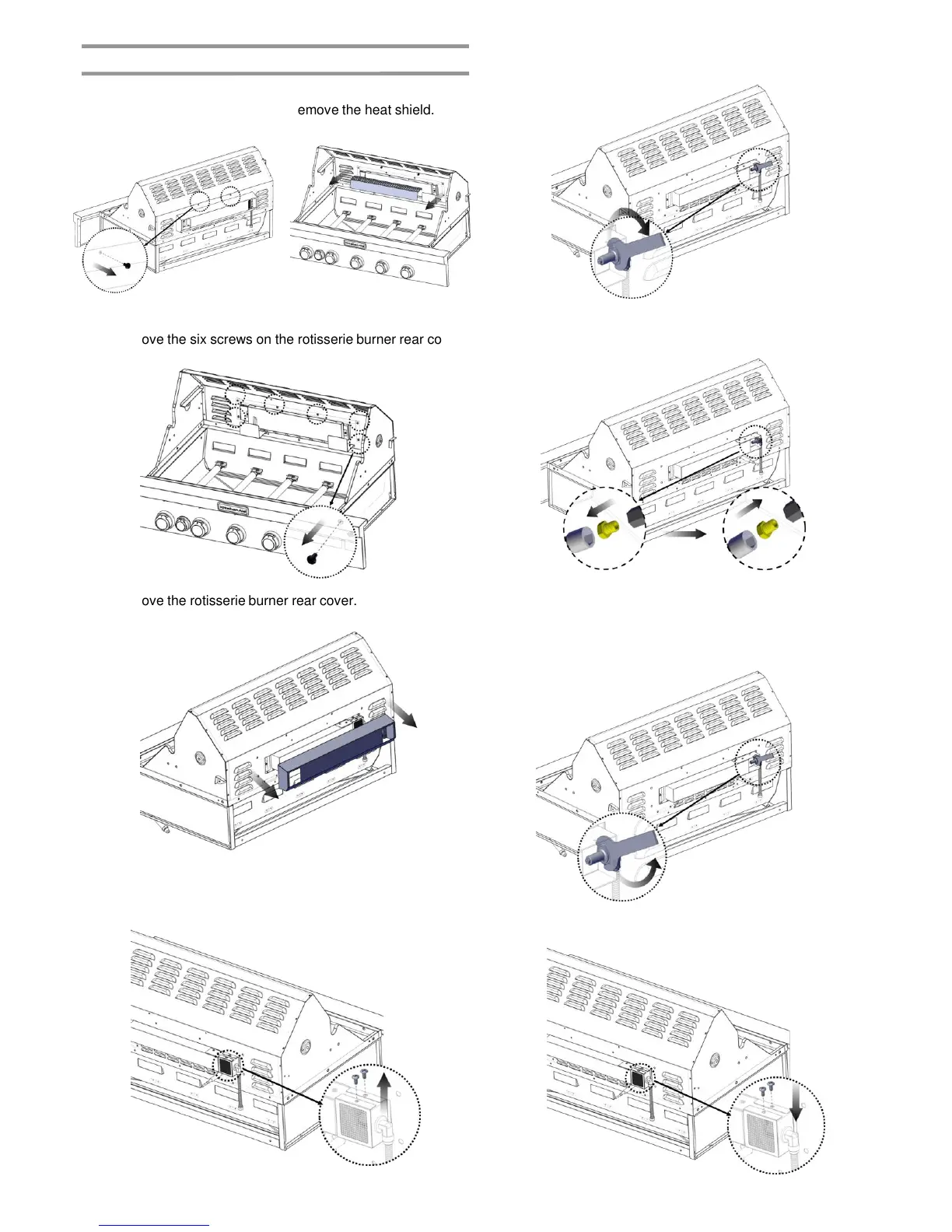 emove the heat shield.

ove the six screws on the rotisserie burner rear co

ove the rotisserie burner rear cover.