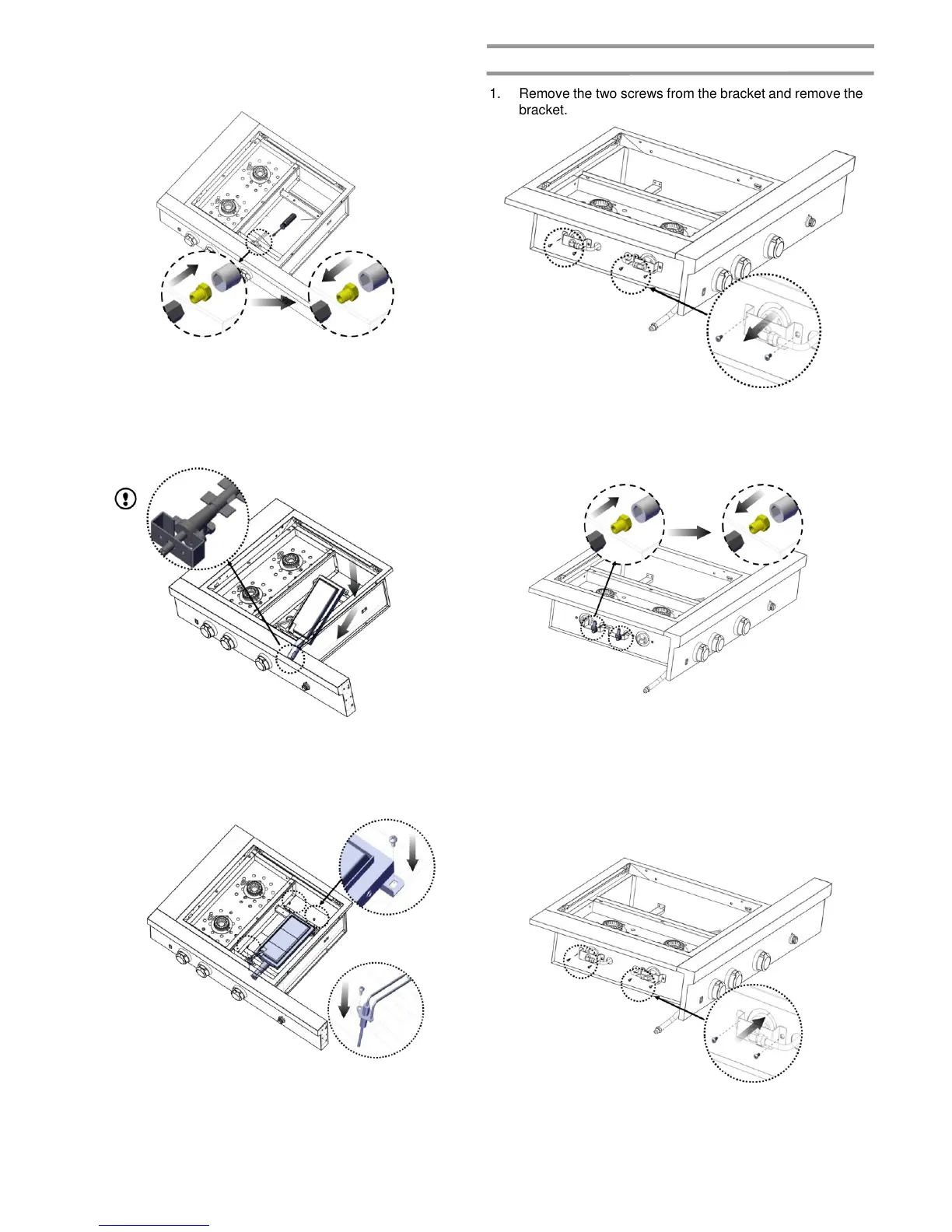 1. Remove the two screws from the bracket and remove the bracket.