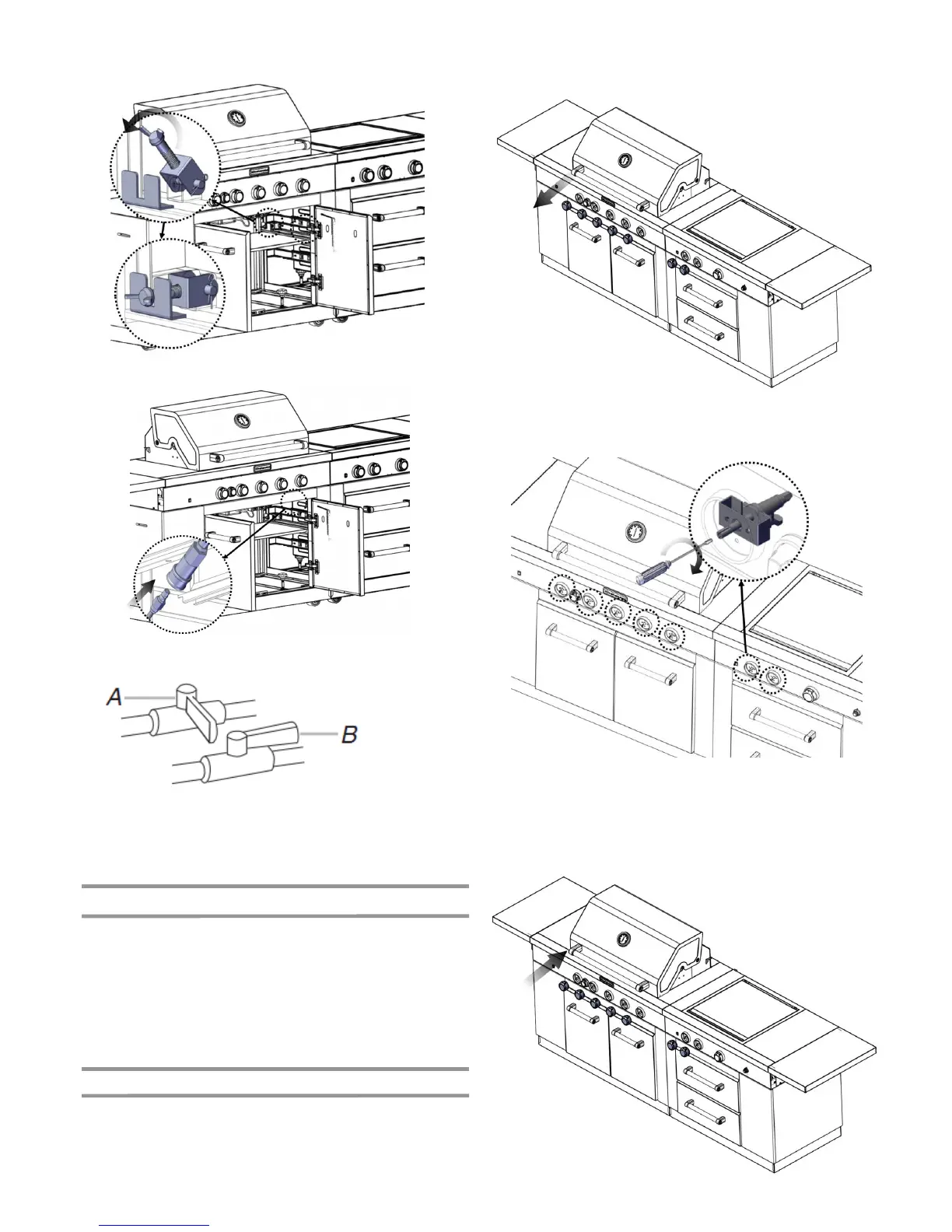 A

B