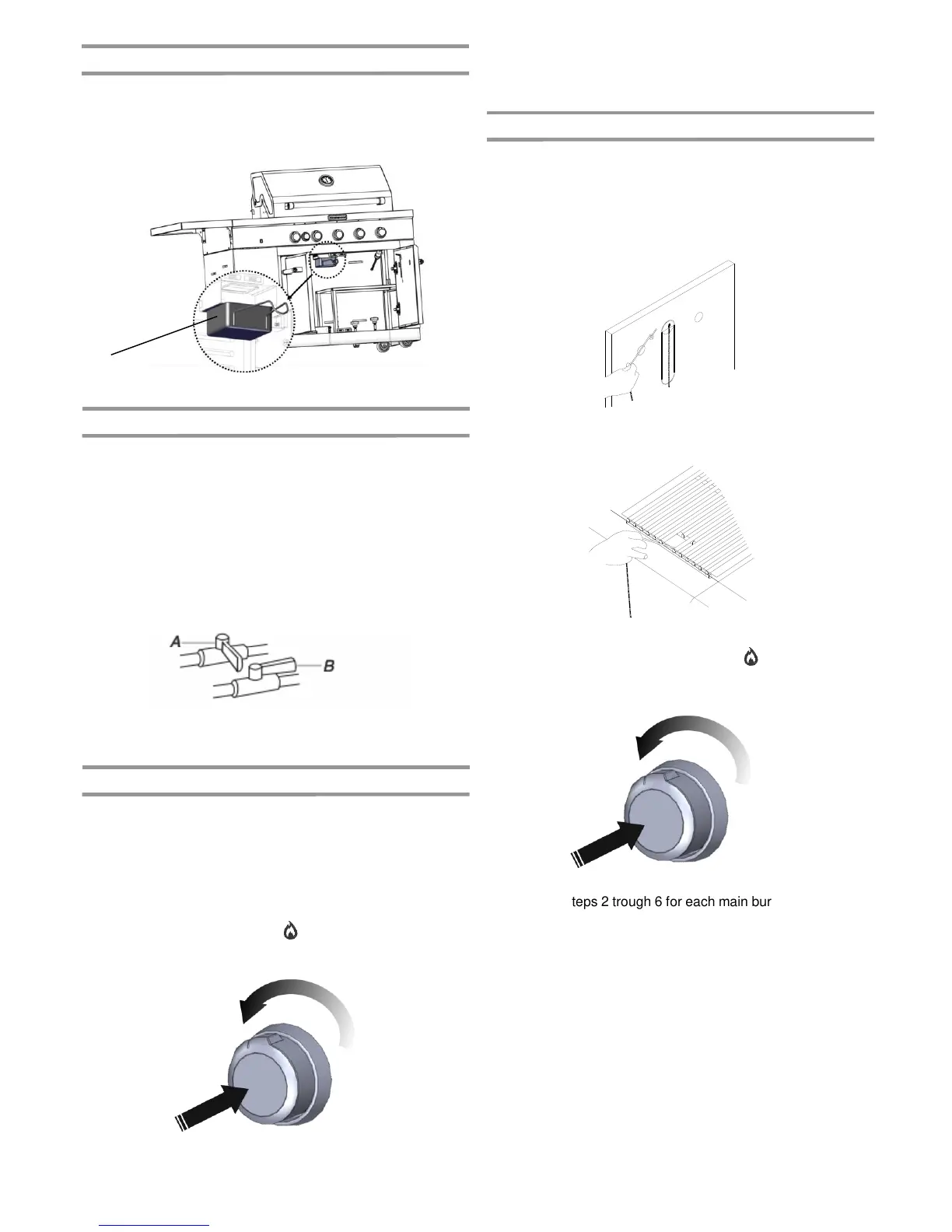 A

B

teps 2 trough 6 for each main bur