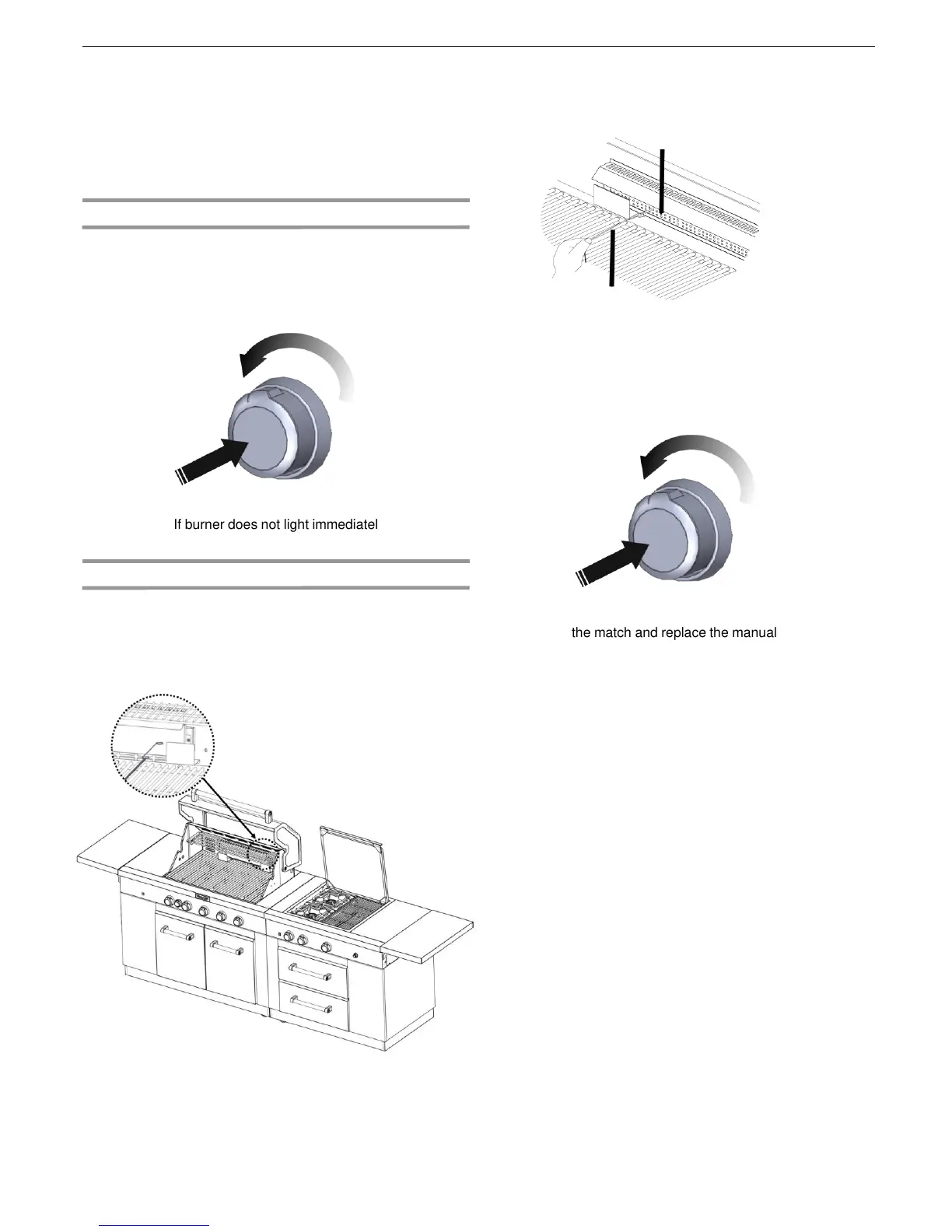 If burner does not light immediatel

the match and replace the manual