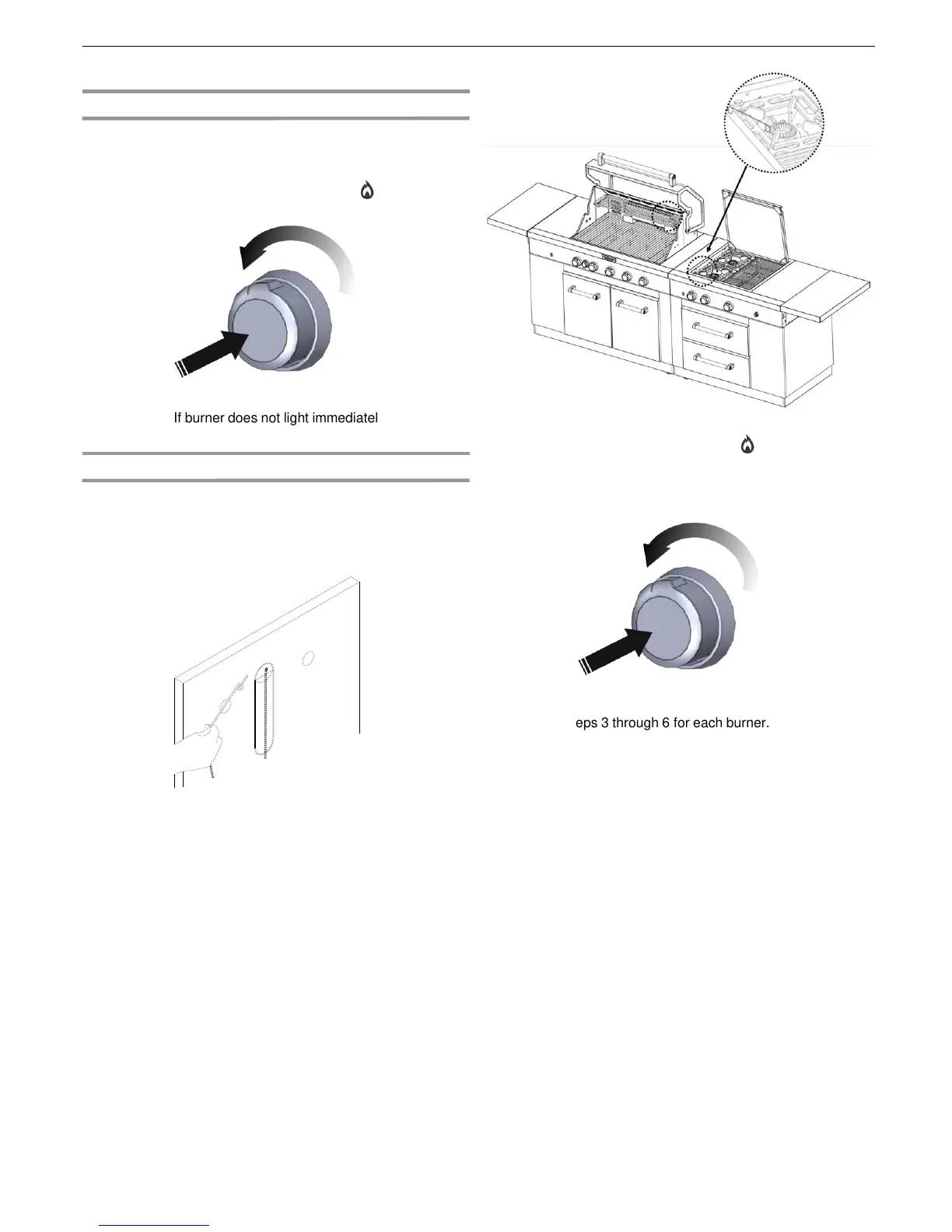 If burner does not light immediatel

eps 3 through 6 for each burner.