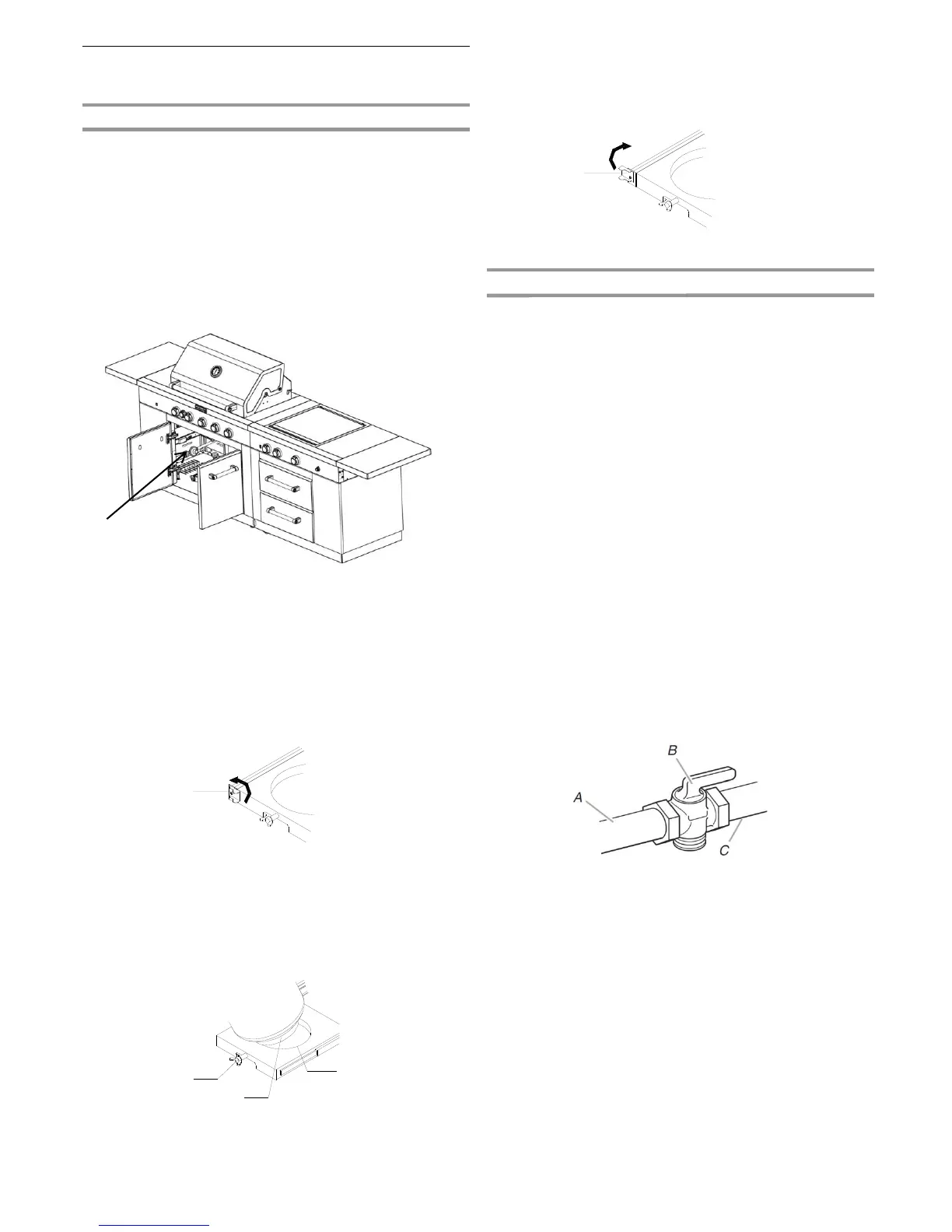 B

A

C