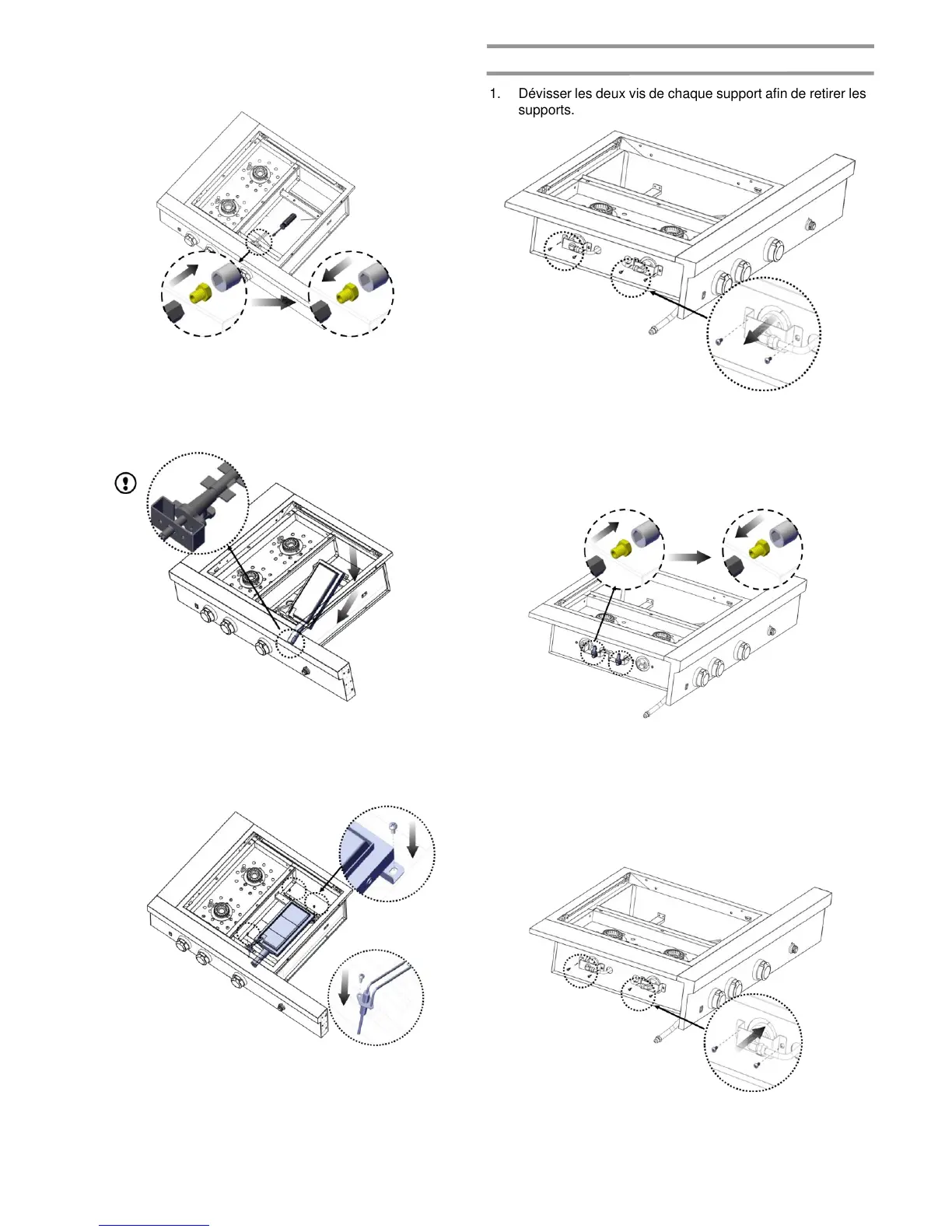 1. Dévisser les deux vis de chaque support afin de retirer les supports.