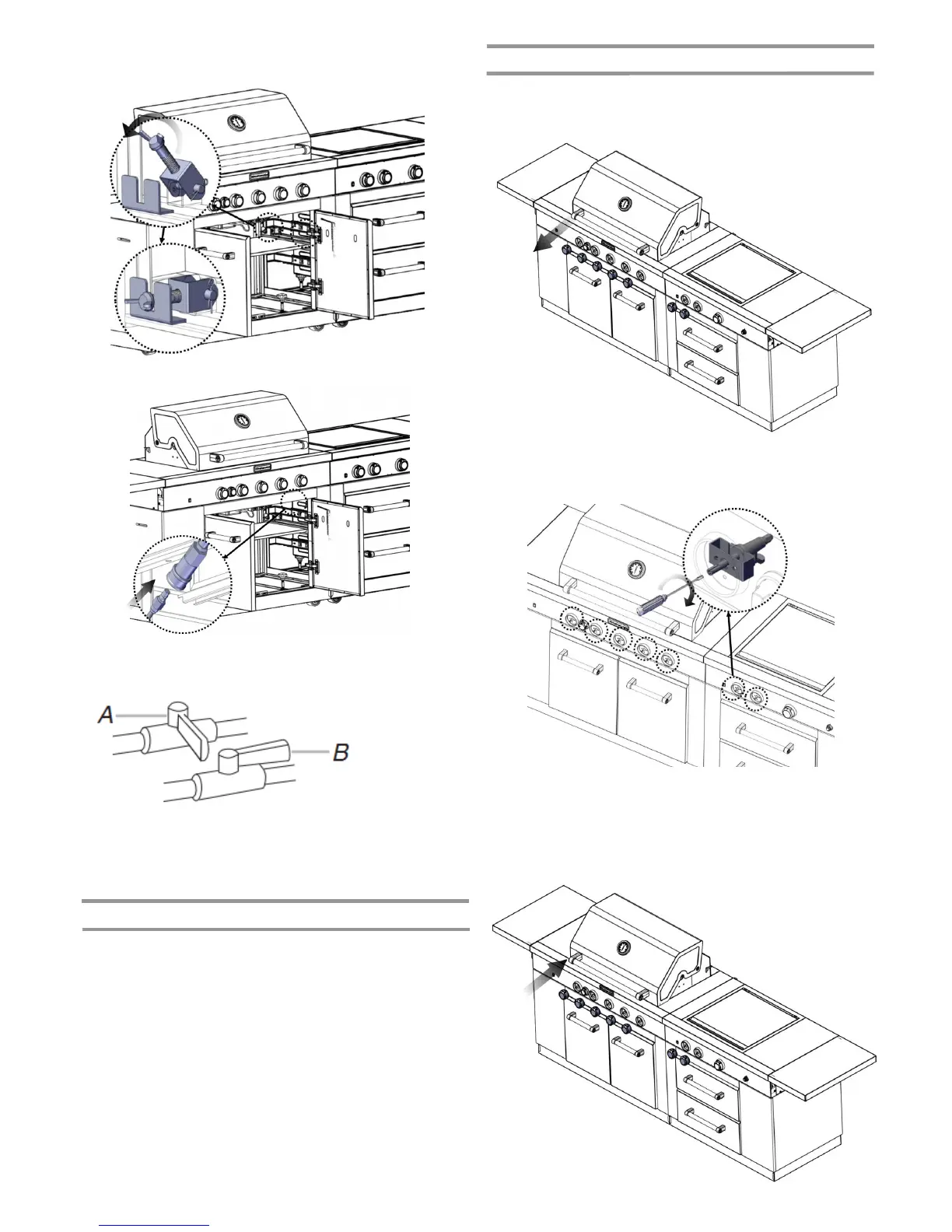 A

B