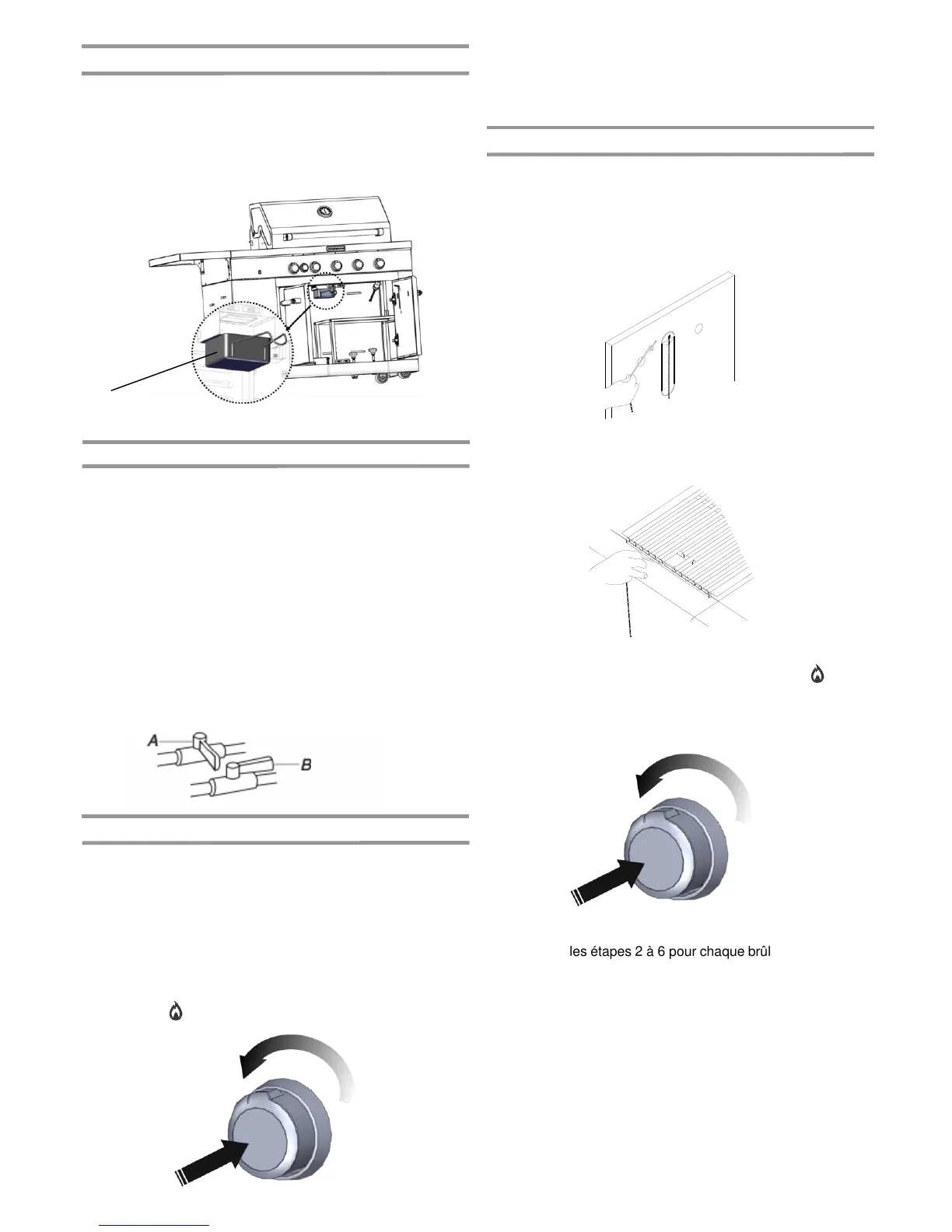 A

B

les étapes 2 à 6 pour chaque brûl