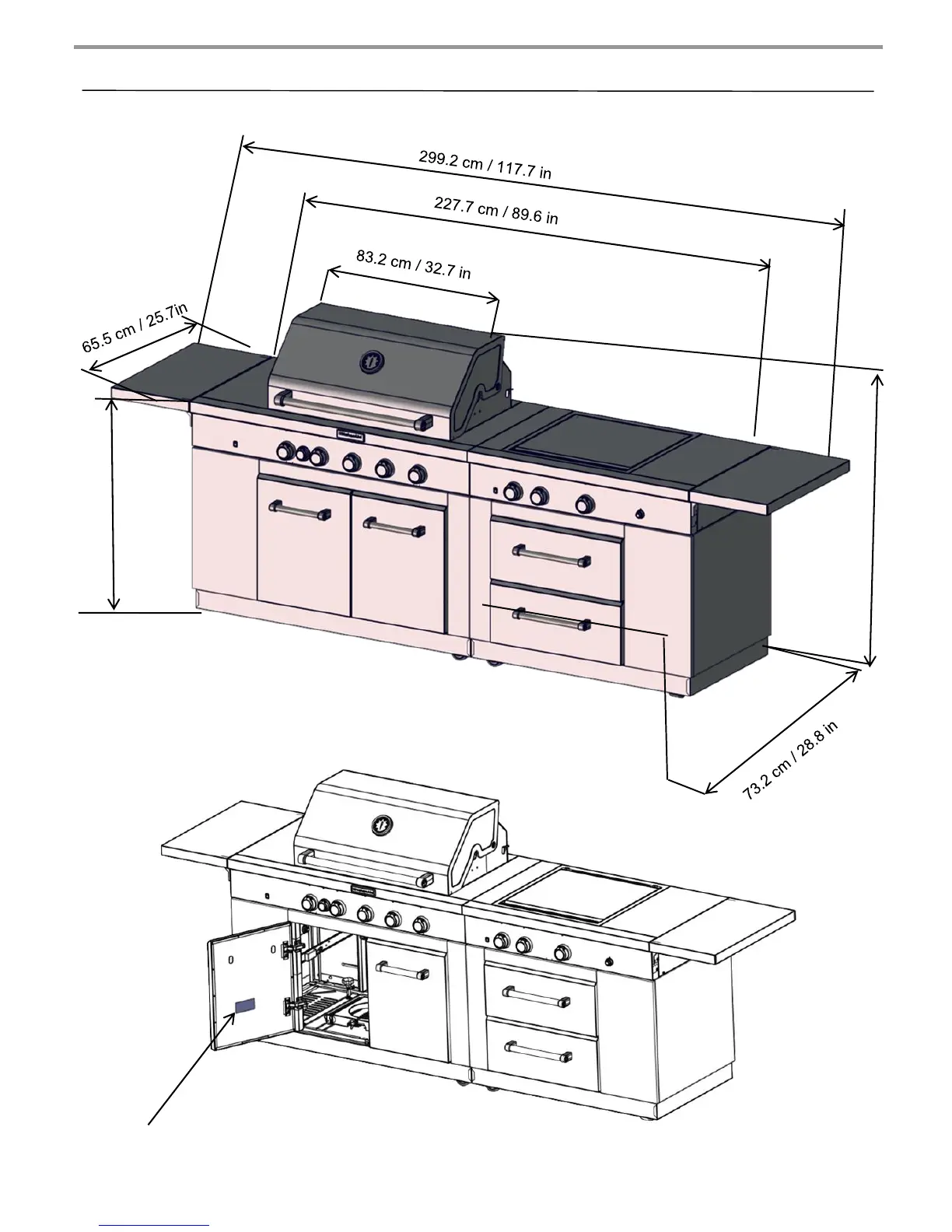 299.2 cm / 117.7 in

227.7 cm / 89.6 in

83.2 cm / 32.7 in

65.5 cm / 25.7in

73.2 cm / 28.8 in