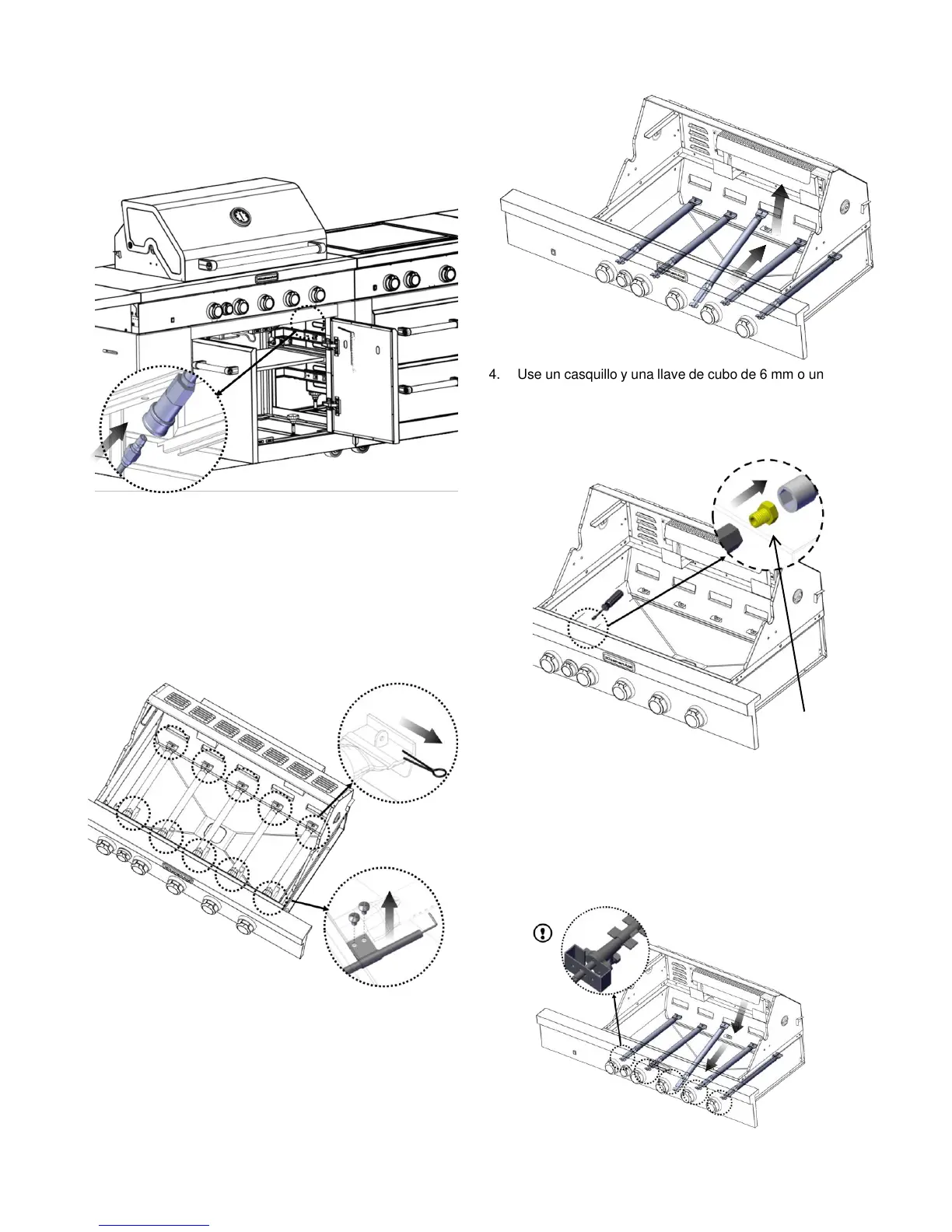 4. Use un casquillo y una llave de cubo de 6 mm o un