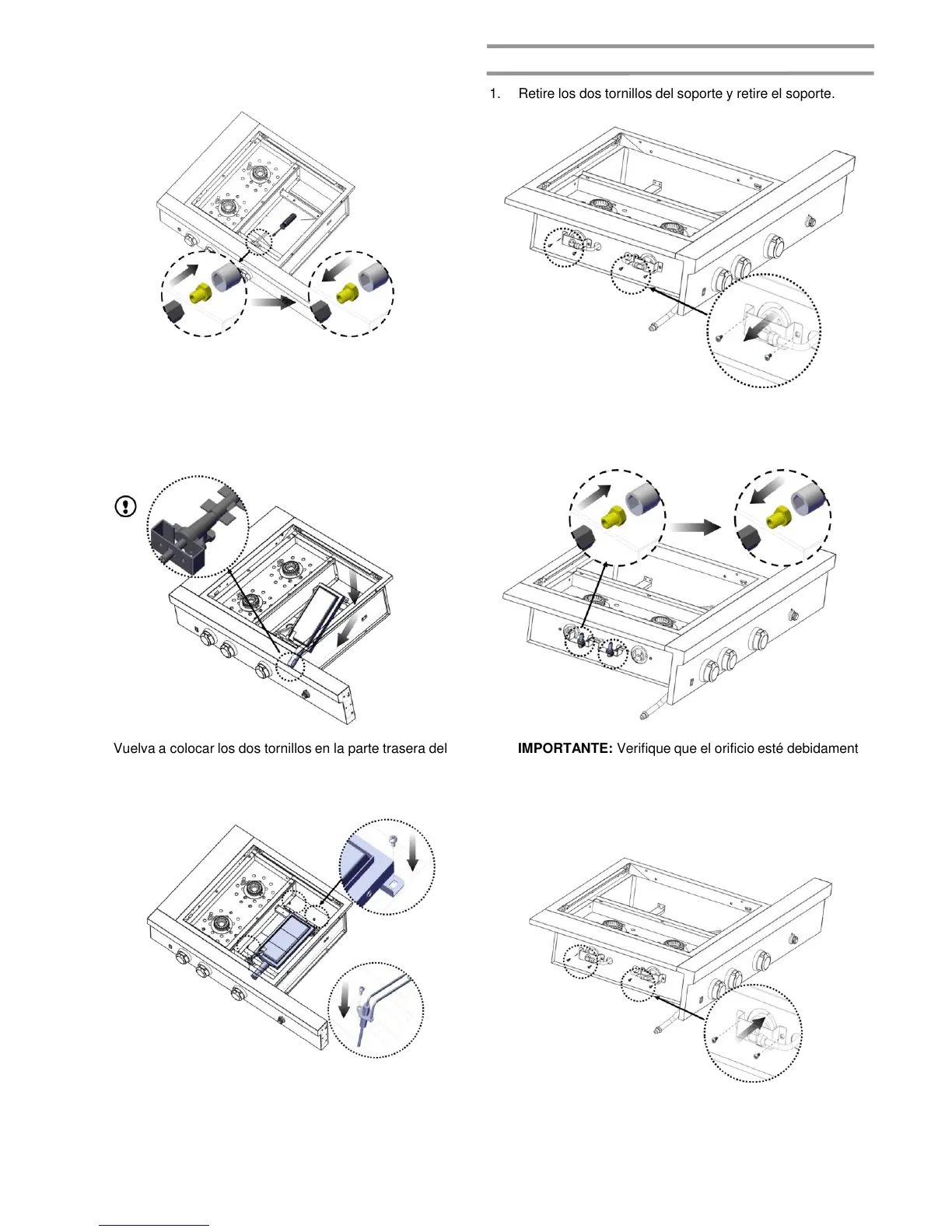 1. Retire los dos tornillos del soporte y retire el soporte.

Vuelva a colocar los dos tornillos en la parte trasera del

**IMPORTANTE:** Verifique que el orificio esté debidament