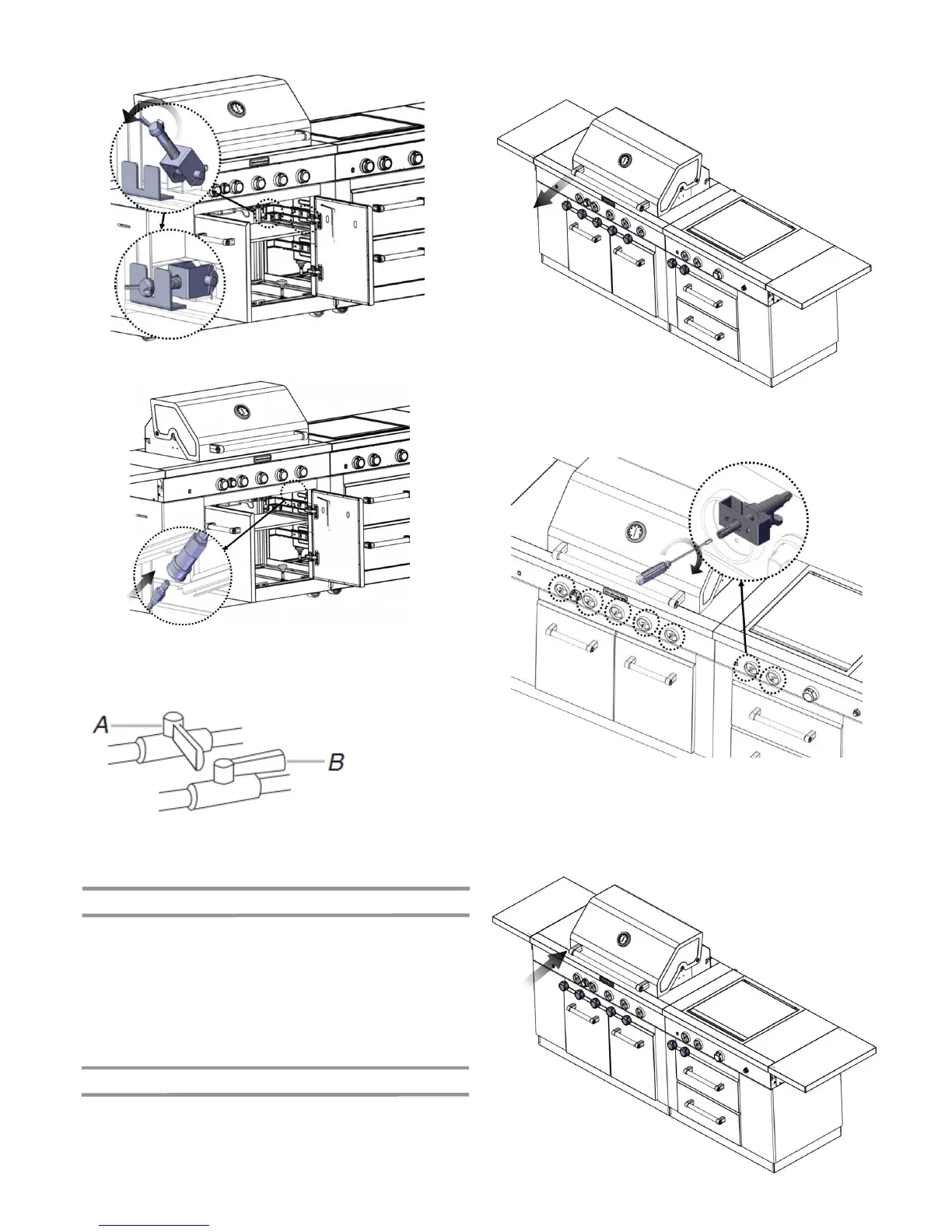 A

B