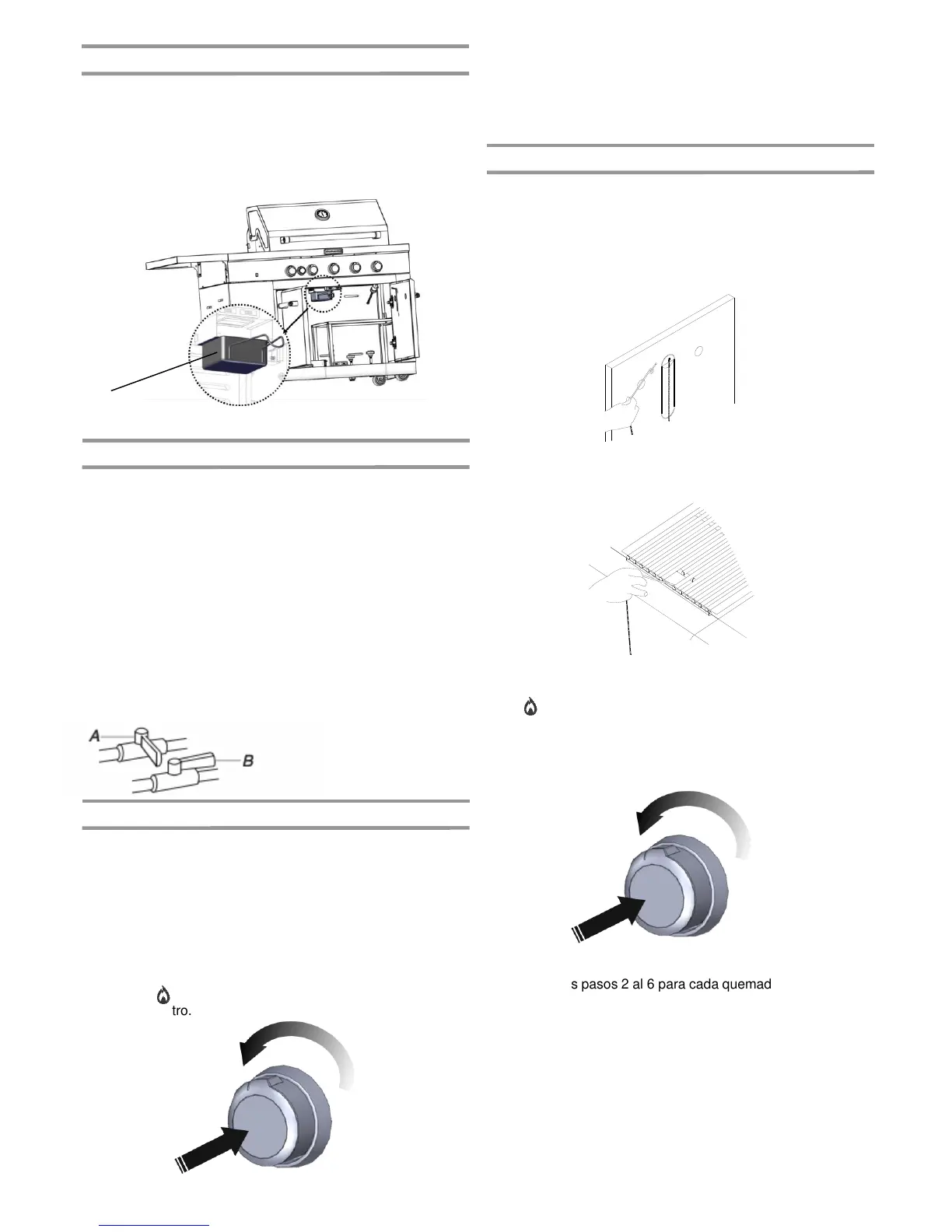 A

B

tro.

s pasos 2 al 6 para cada quemad