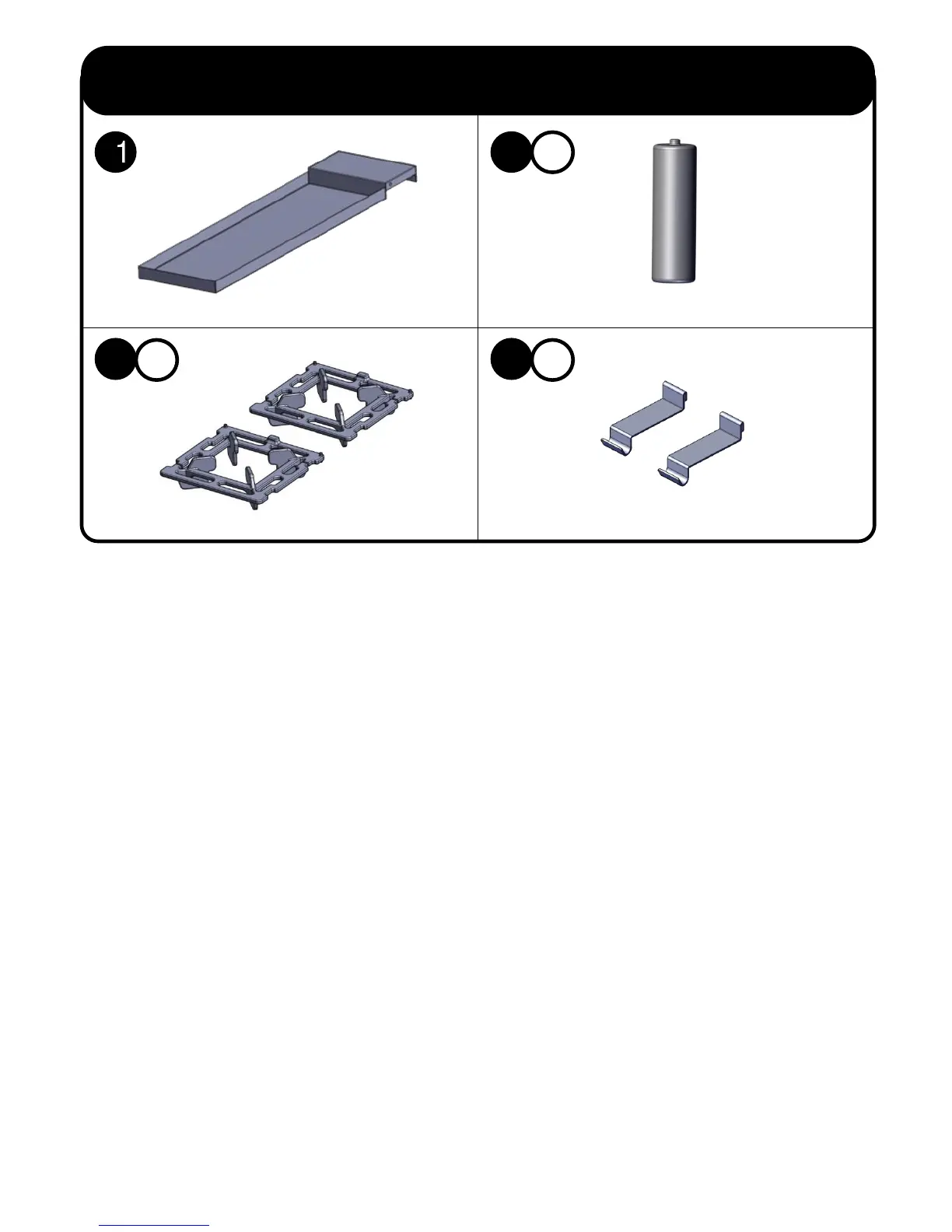 1