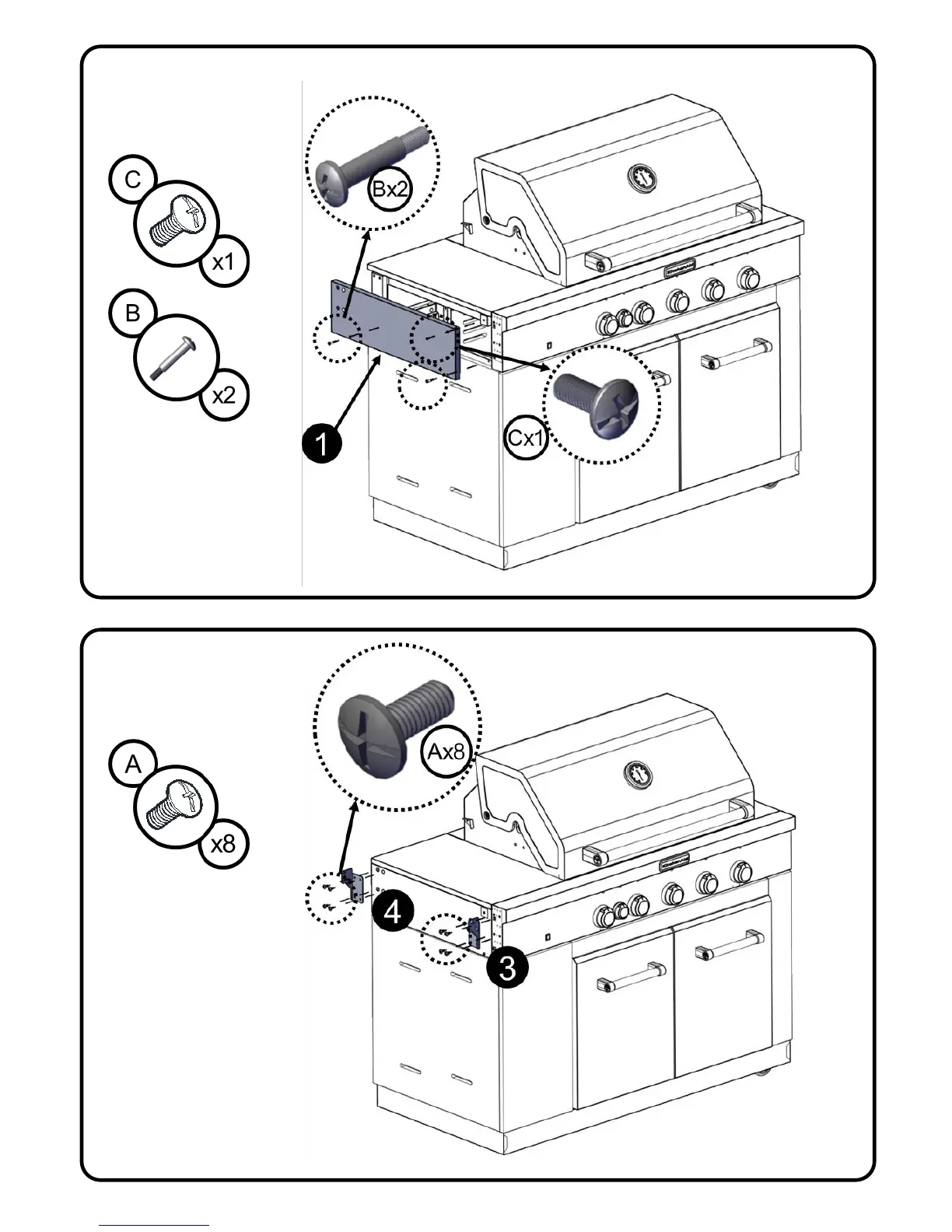 C
x1
B
x2
Bx2
1
Cx1

A
x8
Ax8
4
3