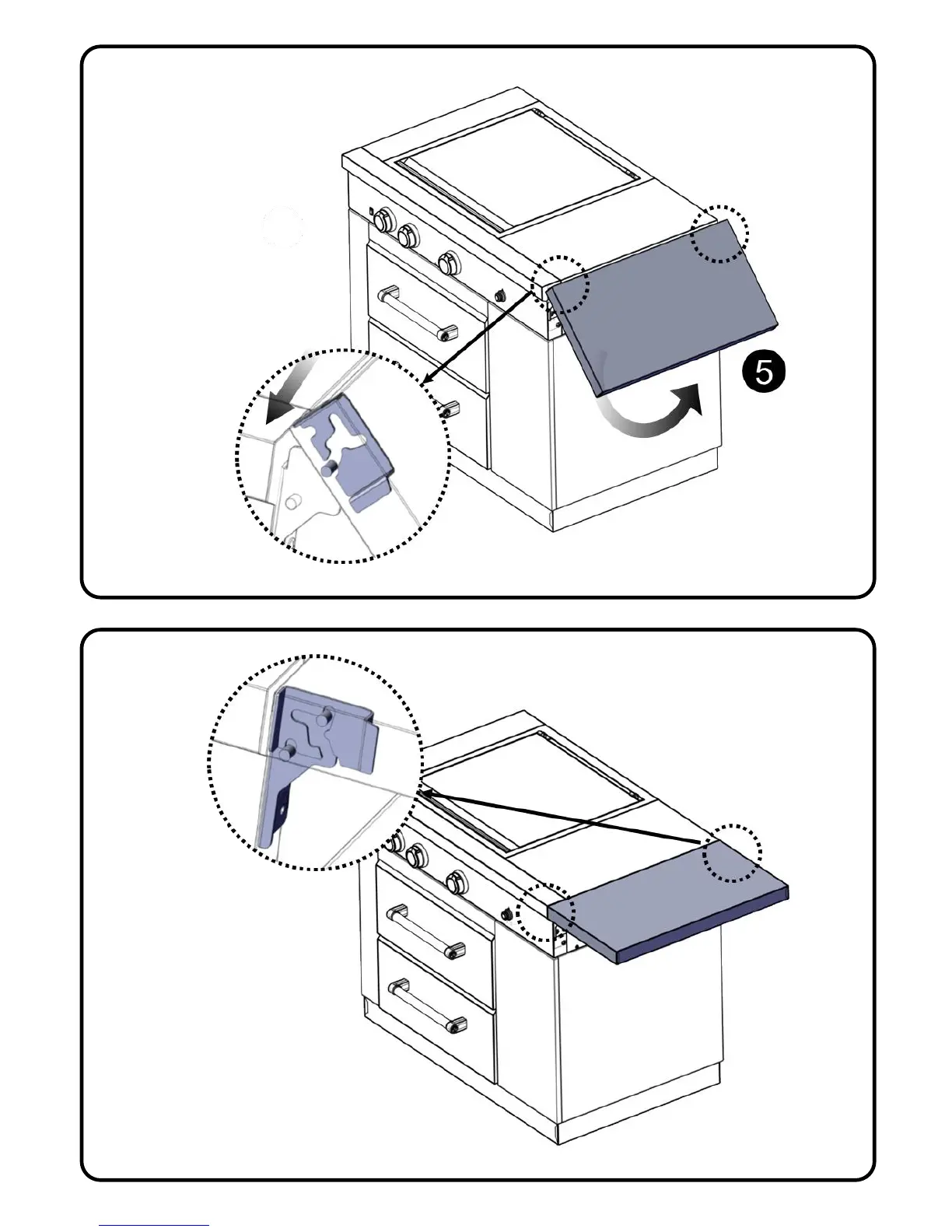 5