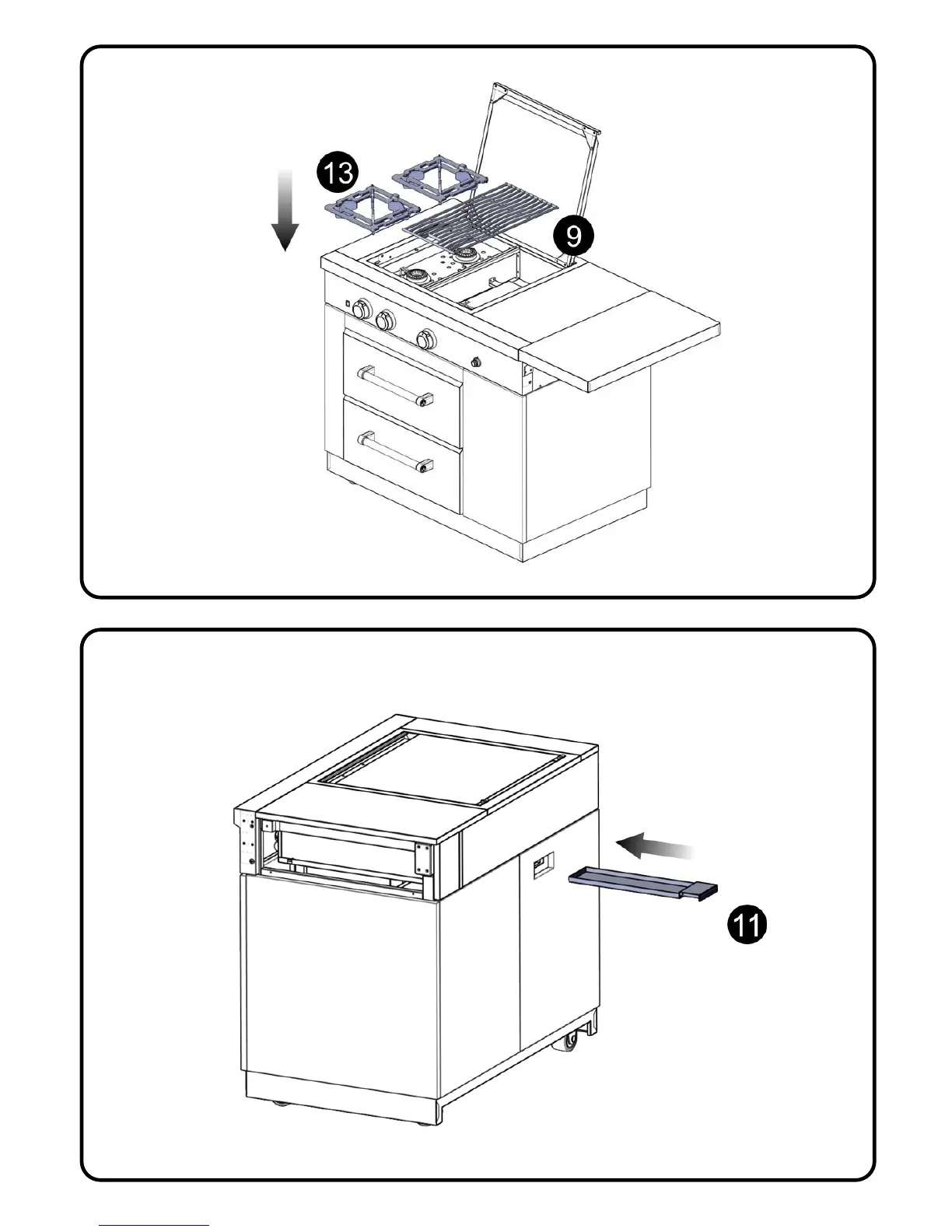 13

9

11