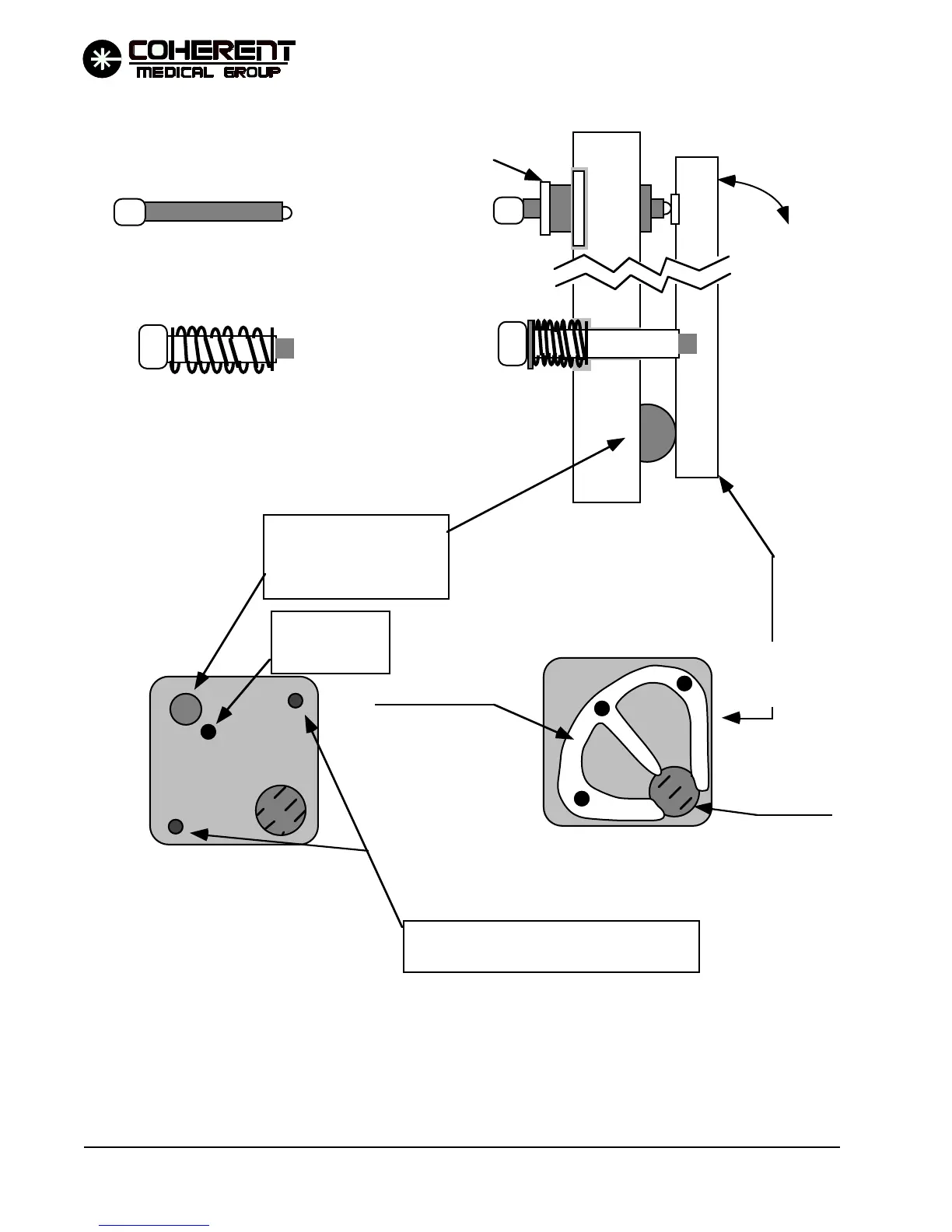 COHERENT
MEDICAL GROUP