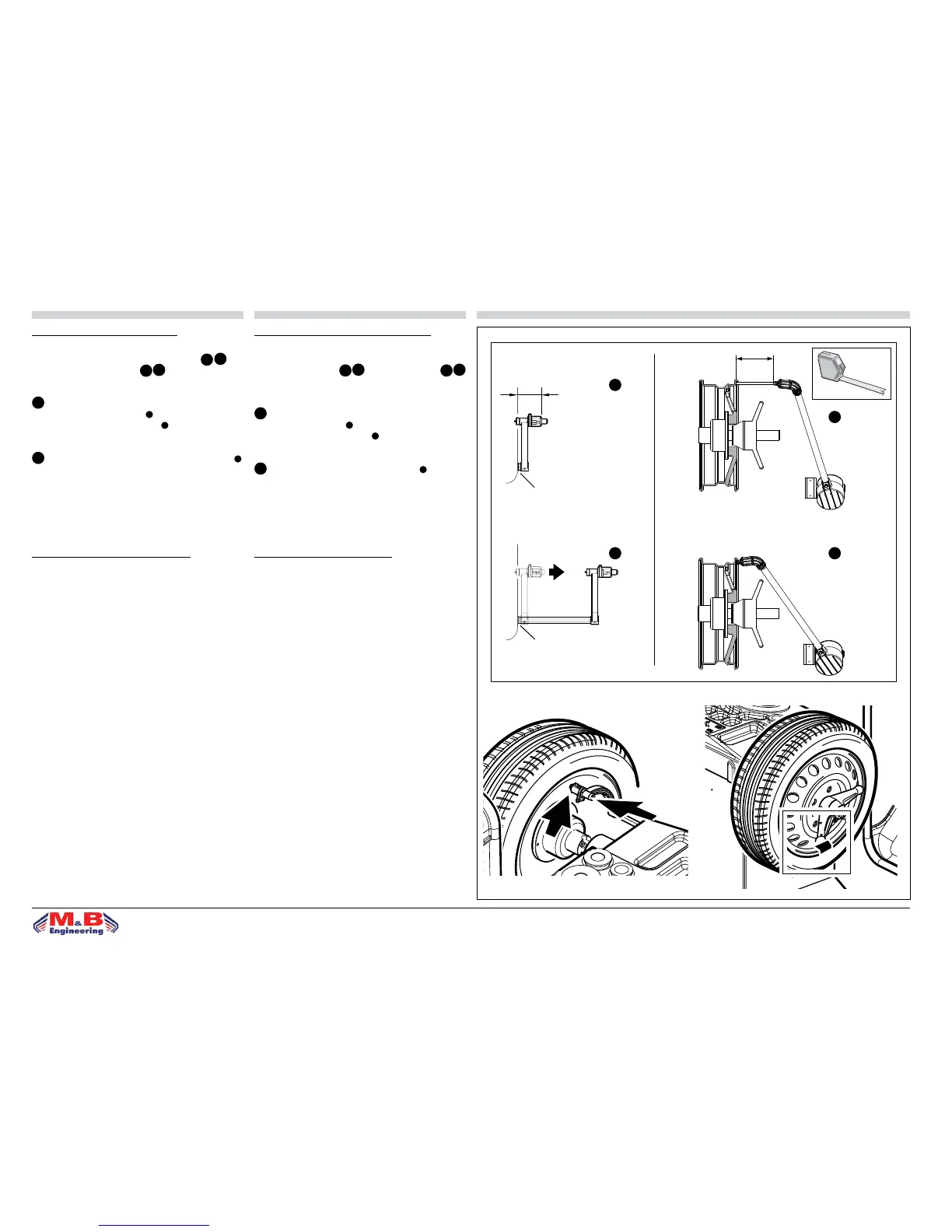 M&B Engineering