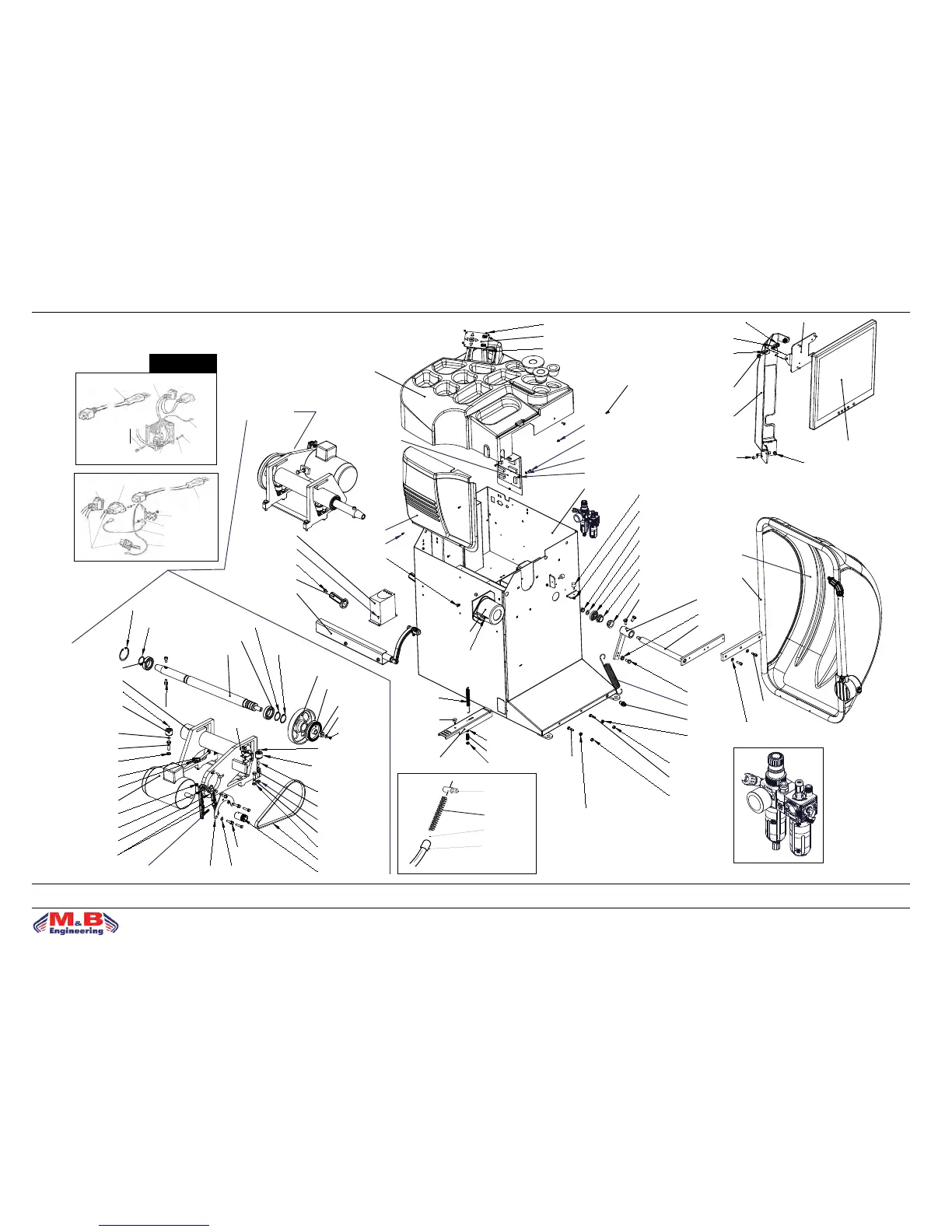 M&B Engineering