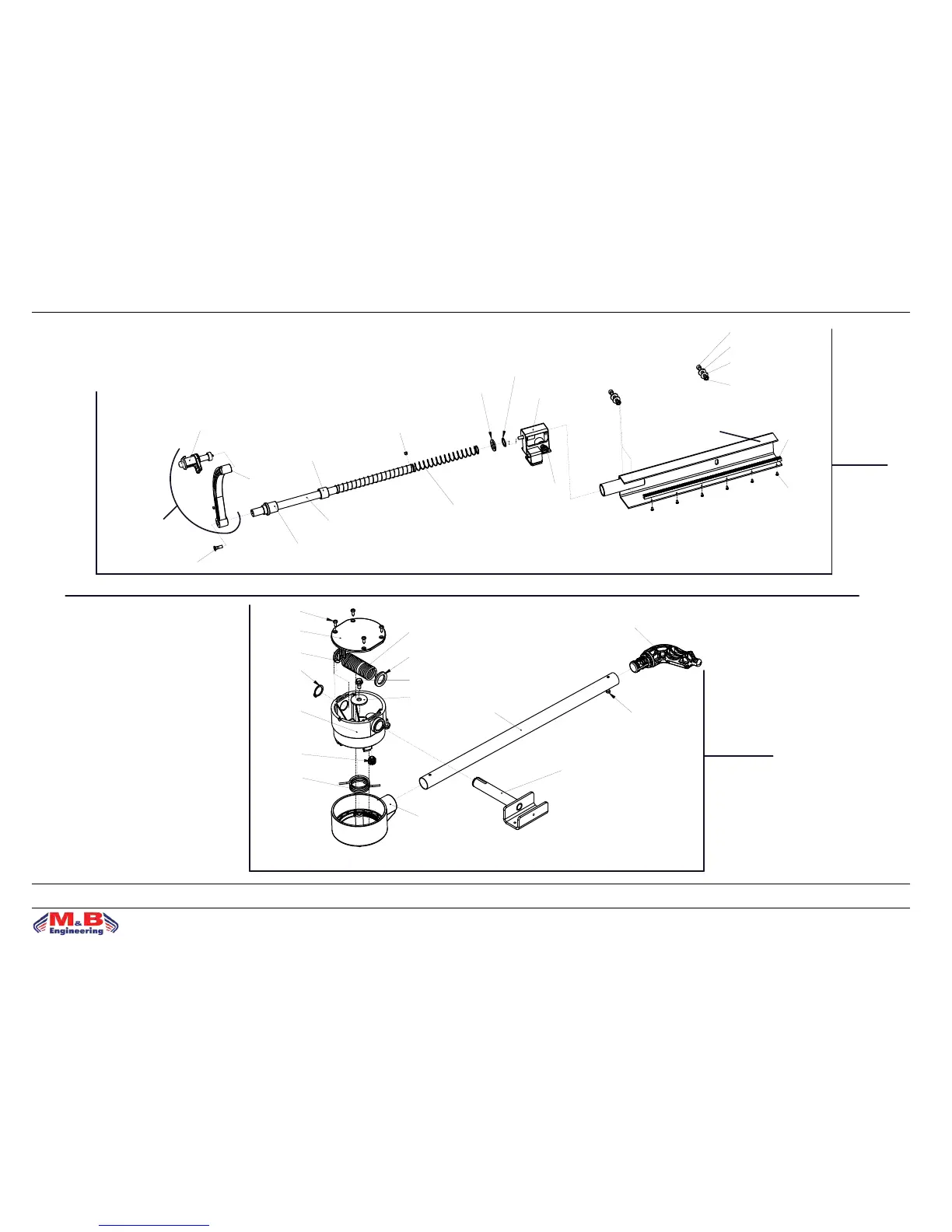 M&B
Engineering