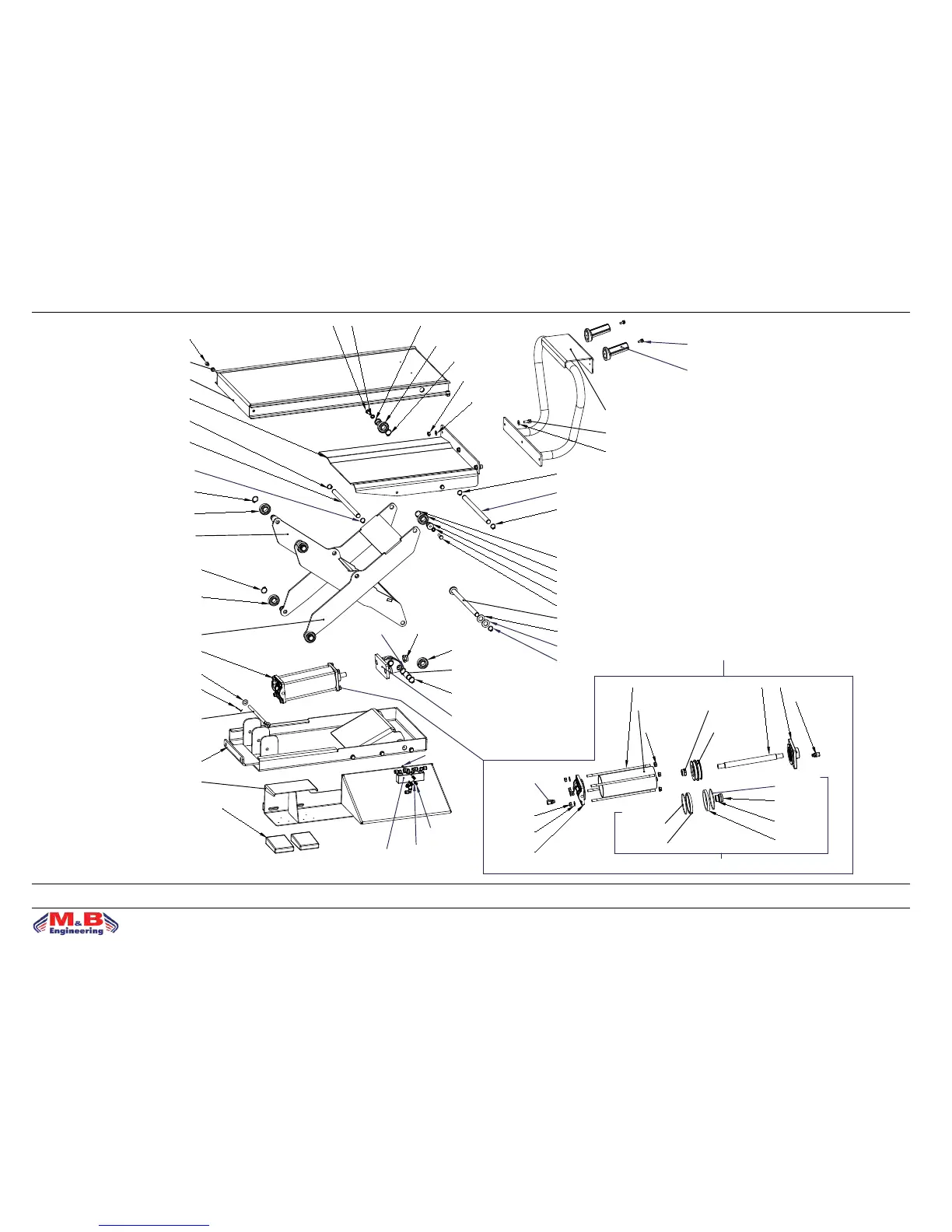 M&B Engineering