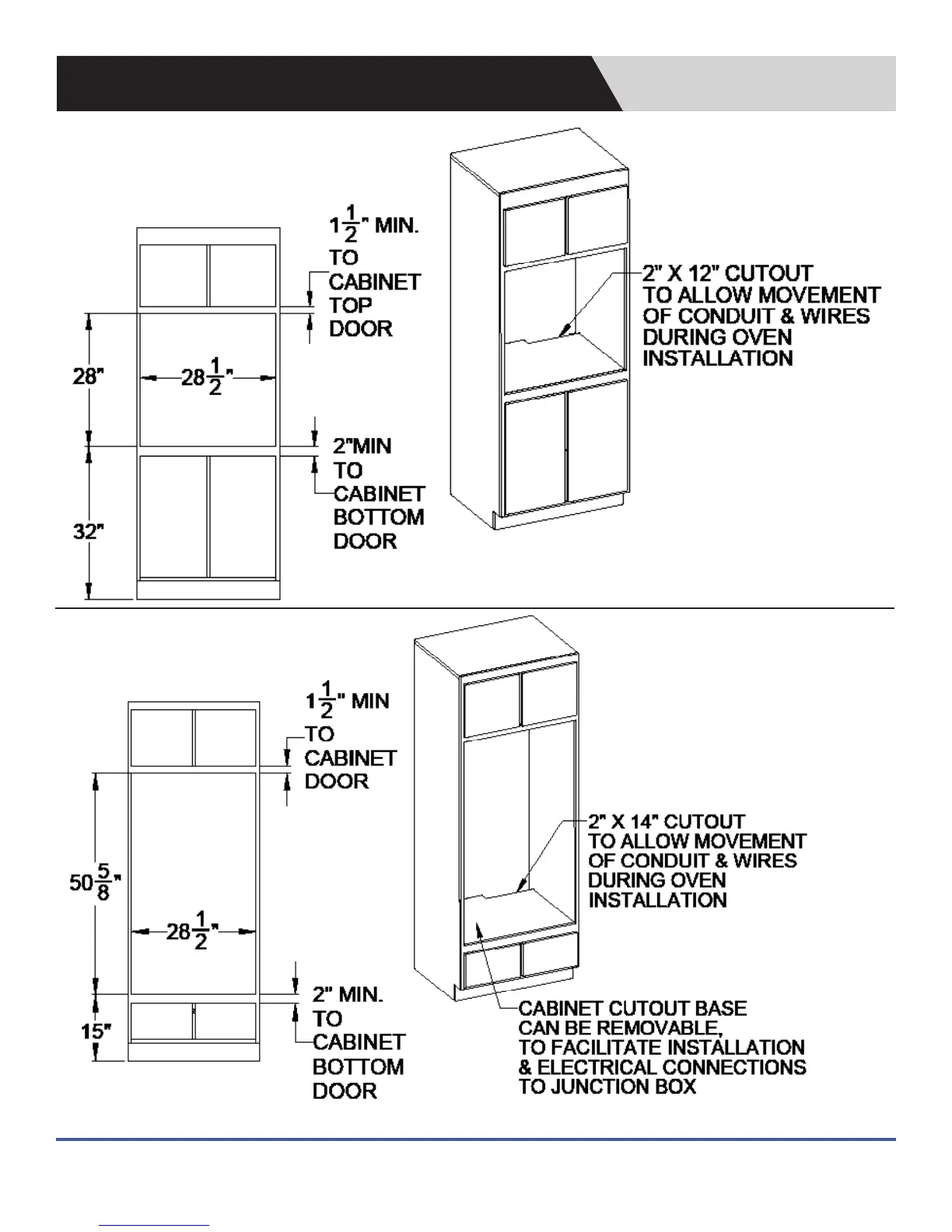 $1\frac{1}{2}$" MIN. TO CABINET TOP DOOR

28"

$28\frac{1}{2}$"

2"MIN TO CABINET BOTTOM DOOR

32"

2" X 12" CUTOUT TO ALLOW MOVEMENT OF CONDUIT & WIRES DURING OVEN INSTALLATION

$1\frac{1}{2}$" MIN TO CABINET DOOR

$50\frac{5}{8}$"

$28\frac{1}{2}$"

2" MIN. TO CABINET BOTTOM DOOR

15"

2" X 14" CUTOUT TO ALLOW MOVEMENT OF CONDUIT & WIRES DURING OVEN INSTALLATION

CABINET CUTOUT BASE CAN BE REMOVABLE, TO FACILITATE INSTALLATION & ELECTRICAL CONNECTIONS TO JUNCTION BOX