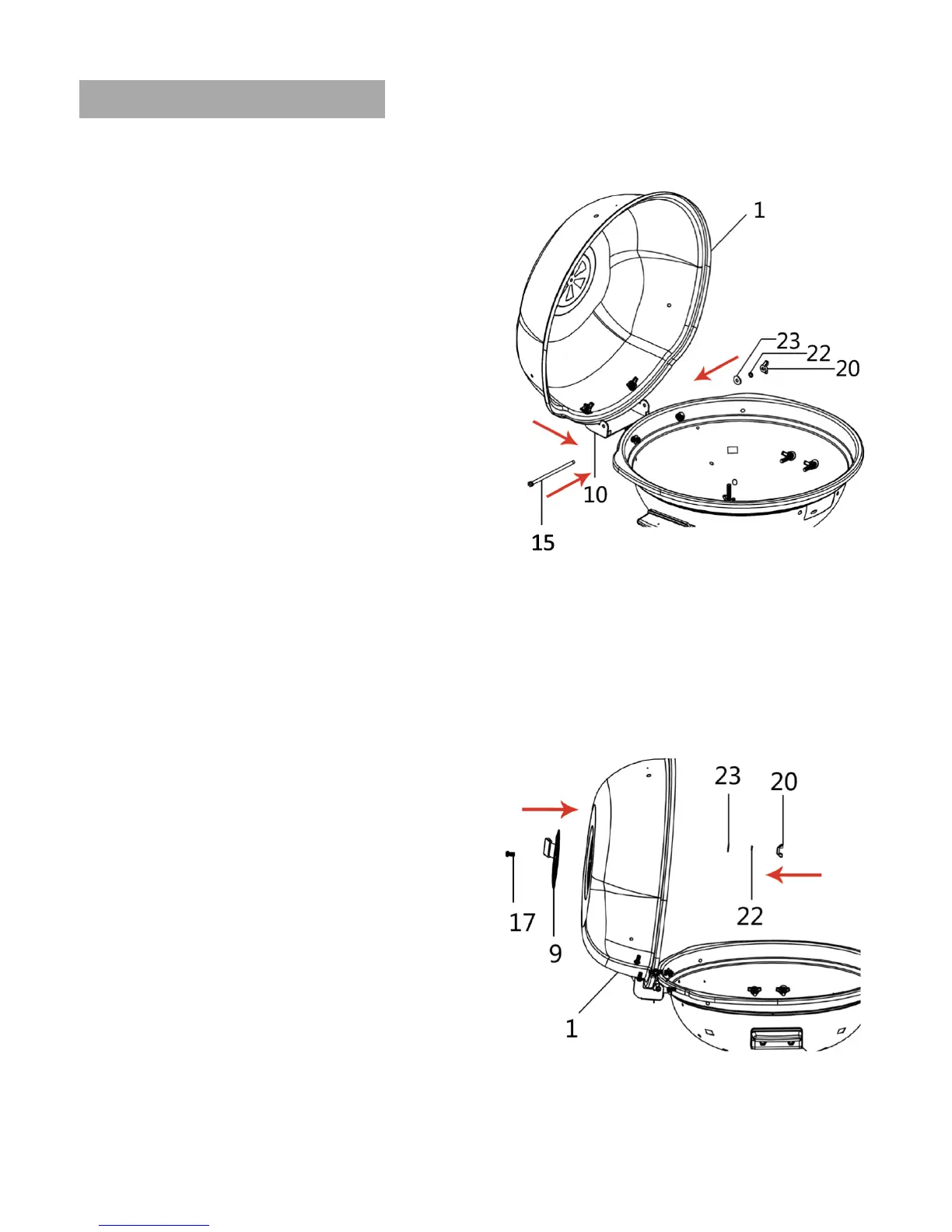 1

23
22
20

10

15

23
20

17
9

22

1