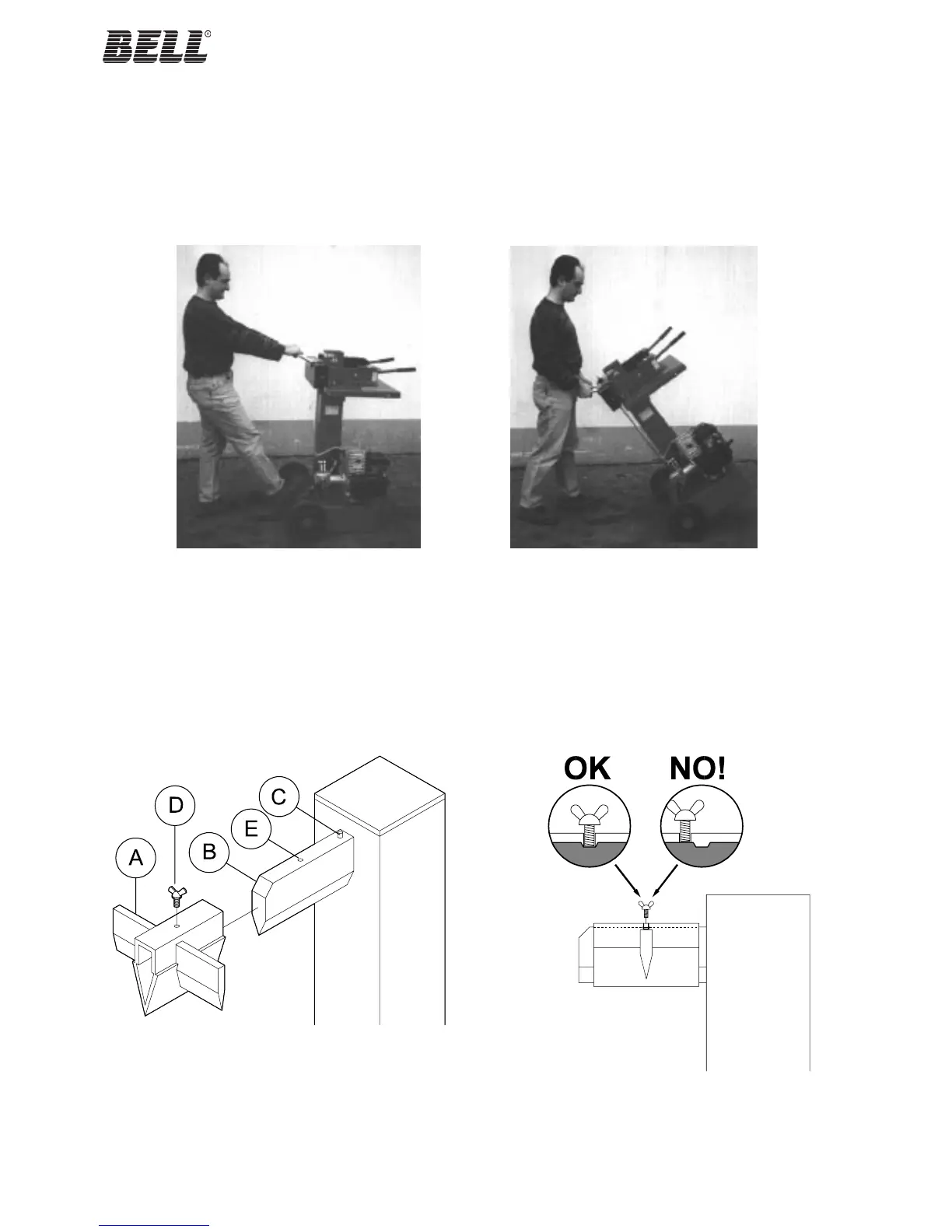 BELL®

D
C
E
A
B

OK
NO!