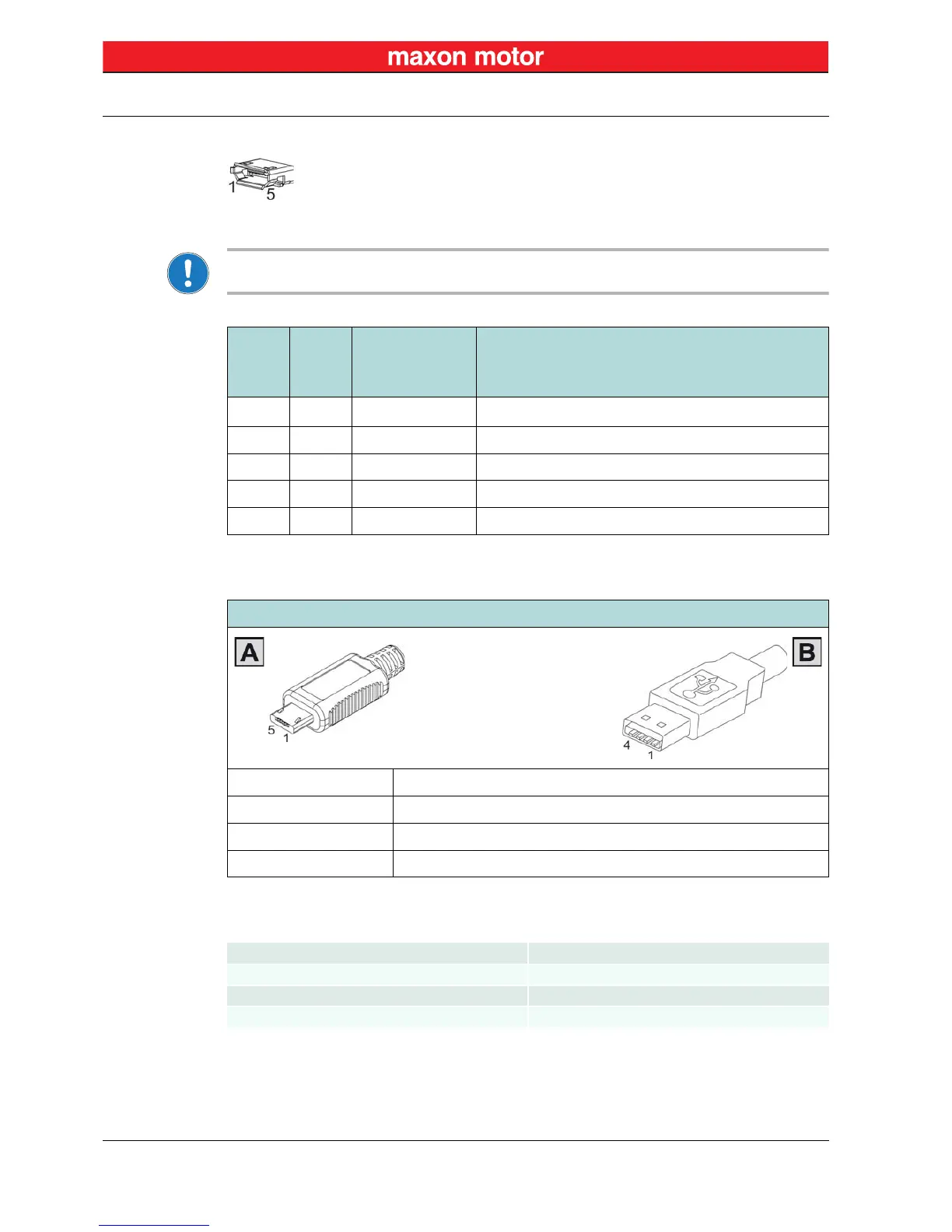 maxon motor

1 5

A

5 1

B

4 1