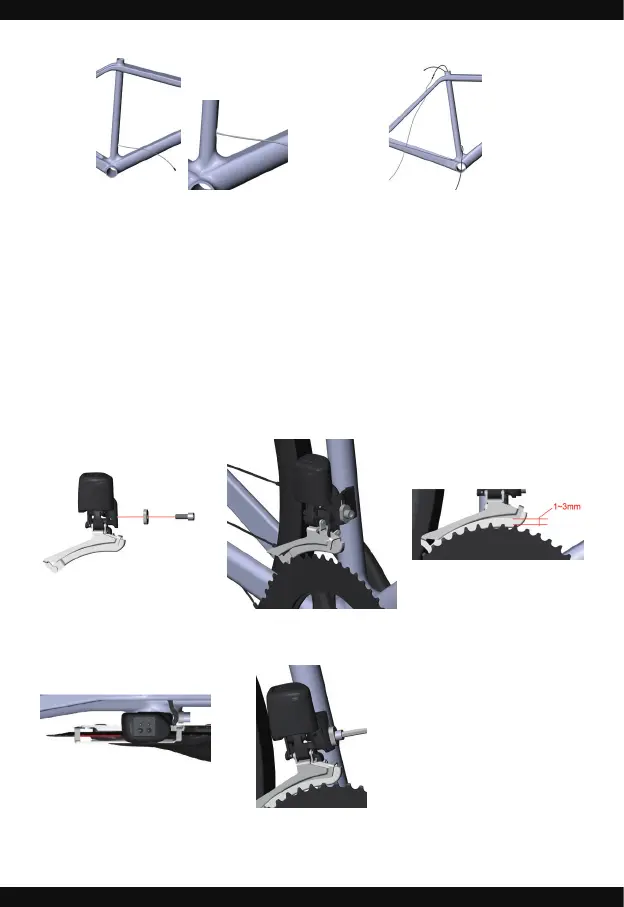 1~3mm