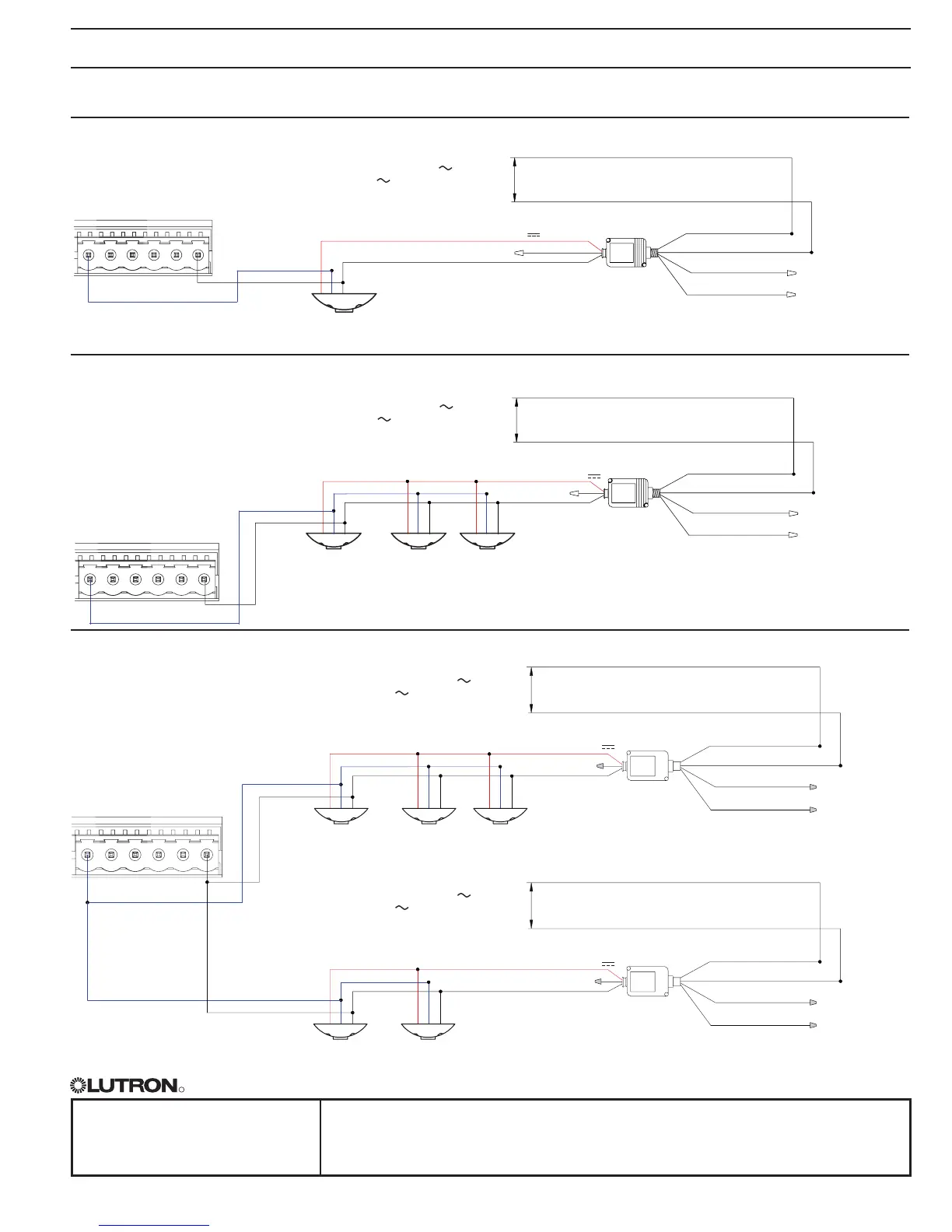 LUTRON