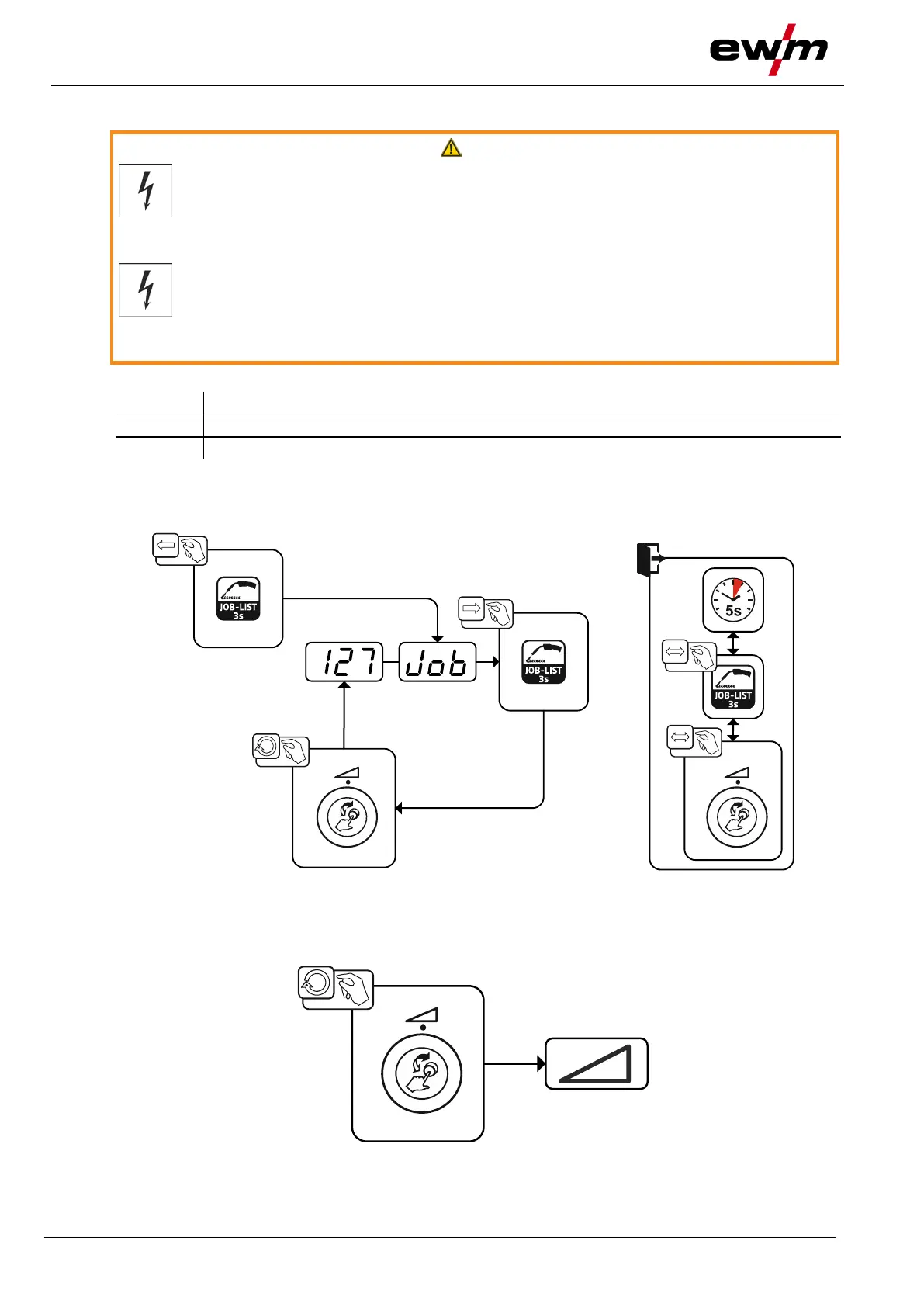 ewm

JOB-LIST 3s

127

Job

JOB-LIST 3s

5s

JOB-LIST 3s